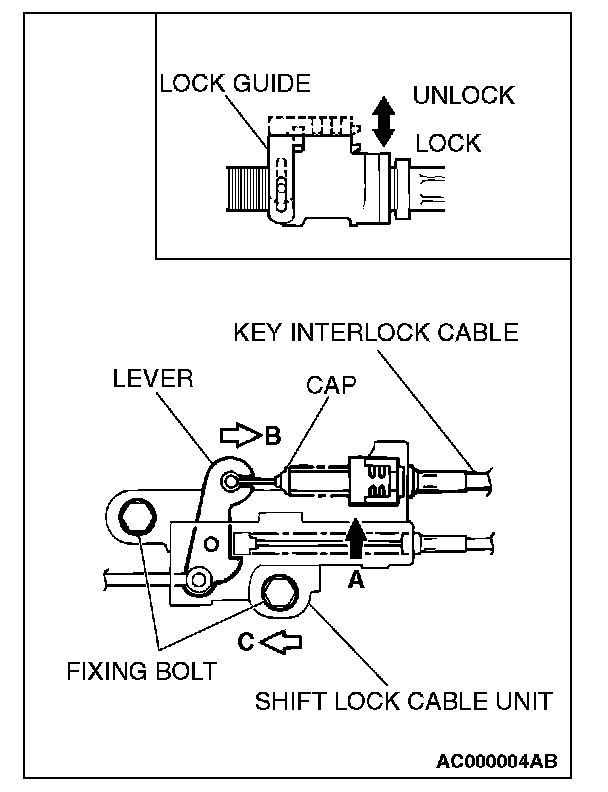 LOCK GUIDE
UNLOCK
LOCK

KEY INTERLOCK CABLE
LEVER
CAP
B
A
C
FIXING BOLT
SHIFT LOCK CABLE UNIT

AC000004AB