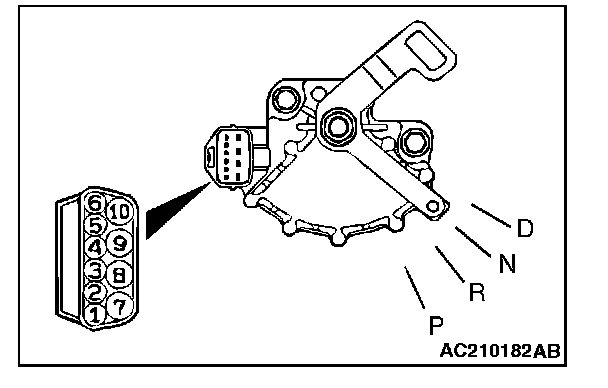 6 10
5
4 9
3 8
2
1 7

D
N
R
P

AC210182AB