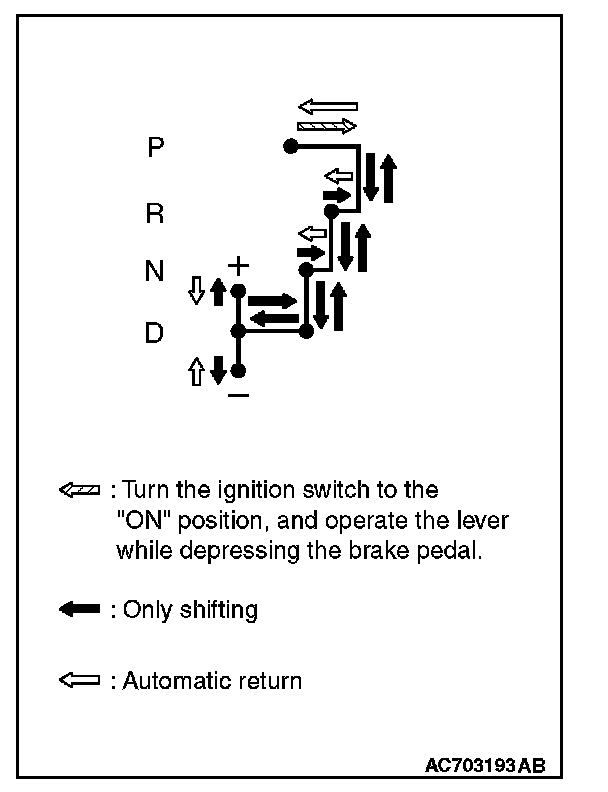 P
R
N
D
+
−

: Turn the ignition switch to the "ON" position, and operate the lever while depressing the brake pedal.

: Only shifting

: Automatic return

AC703193AB