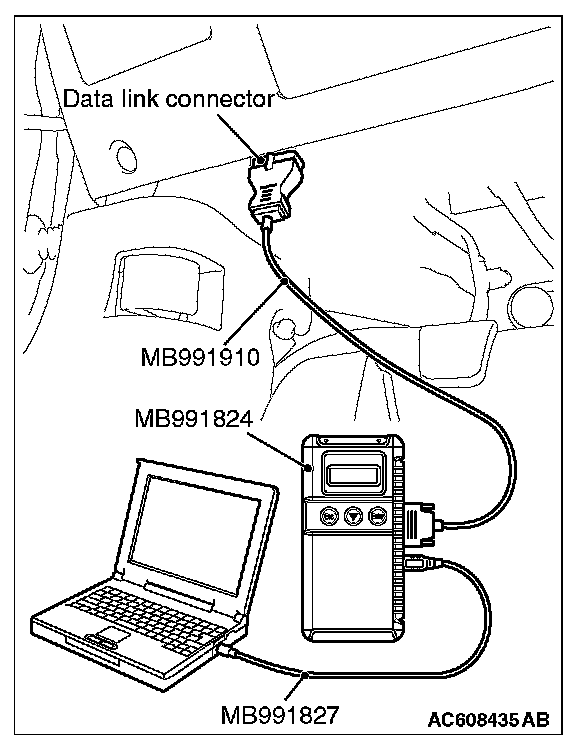 Data link connector
MB991910
MB991824
MB991827
AC608435 AB