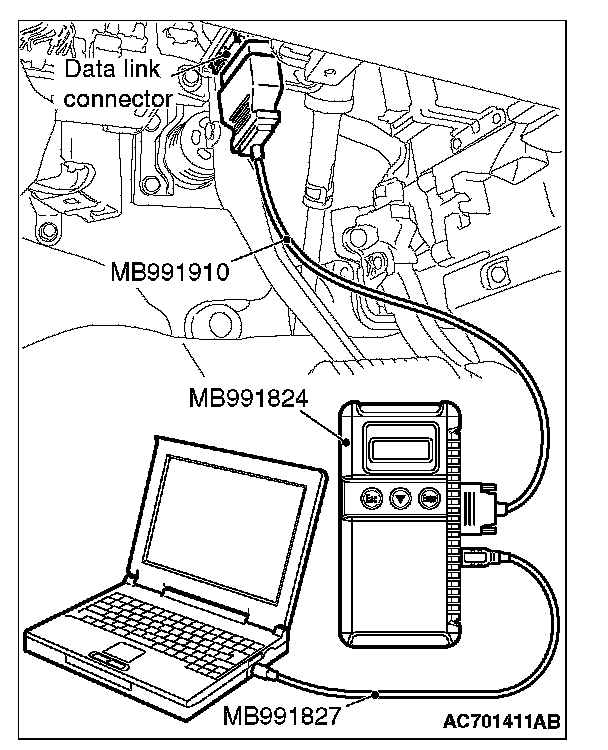 Data link connector

MB991910

MB991824

Esc

Enter

MB991827

AC701411AB