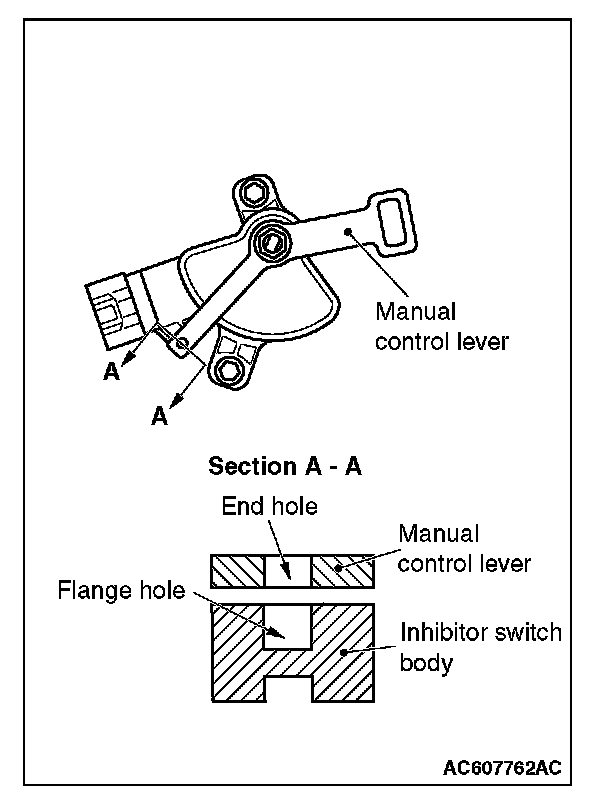 Manual control lever

A

A

Section A - A

End hole

Manual control lever

Flange hole

Inhibitor switch body

AC607762AC