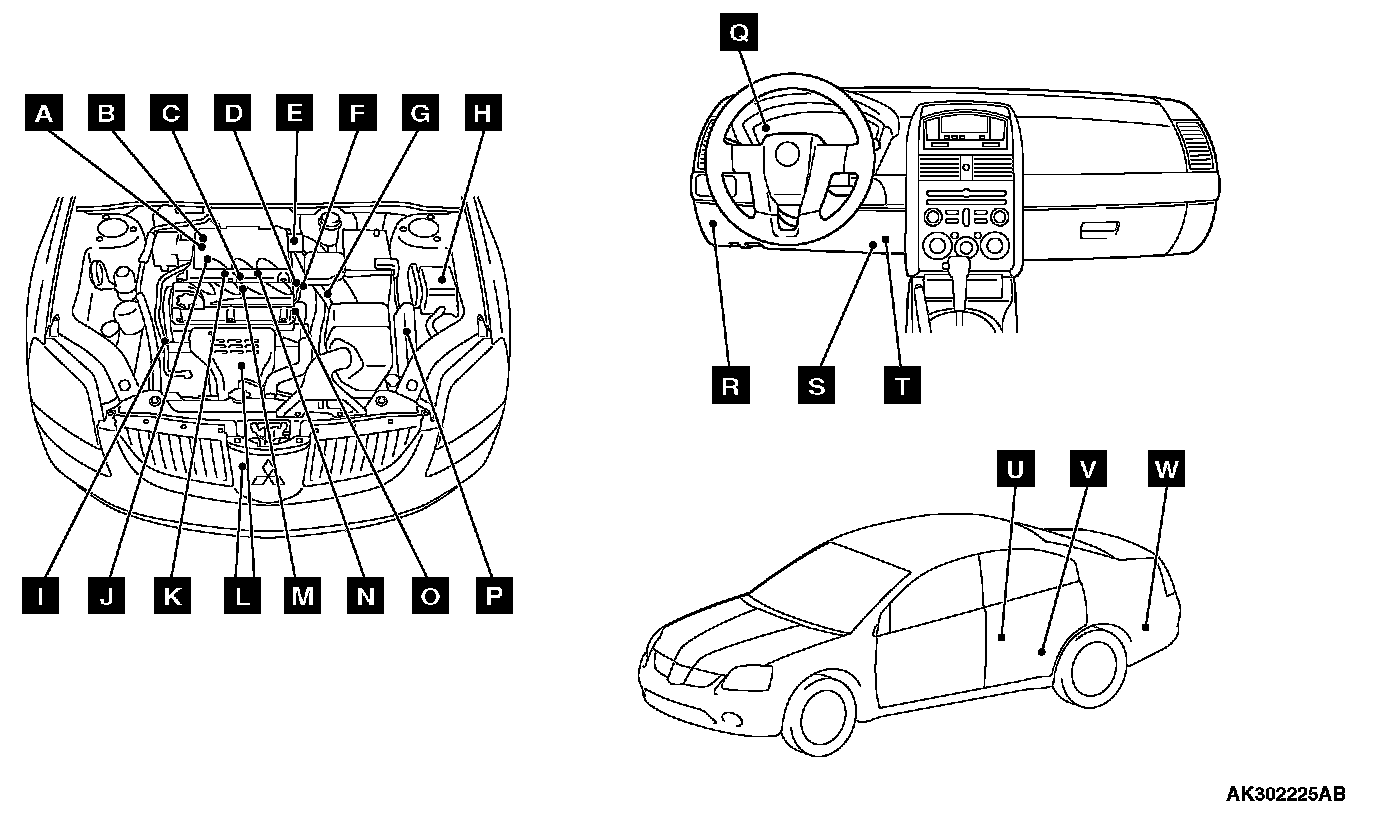 A B C D E F G H

I J K L M N O P

Q

R S T

U V W

AK302225AB