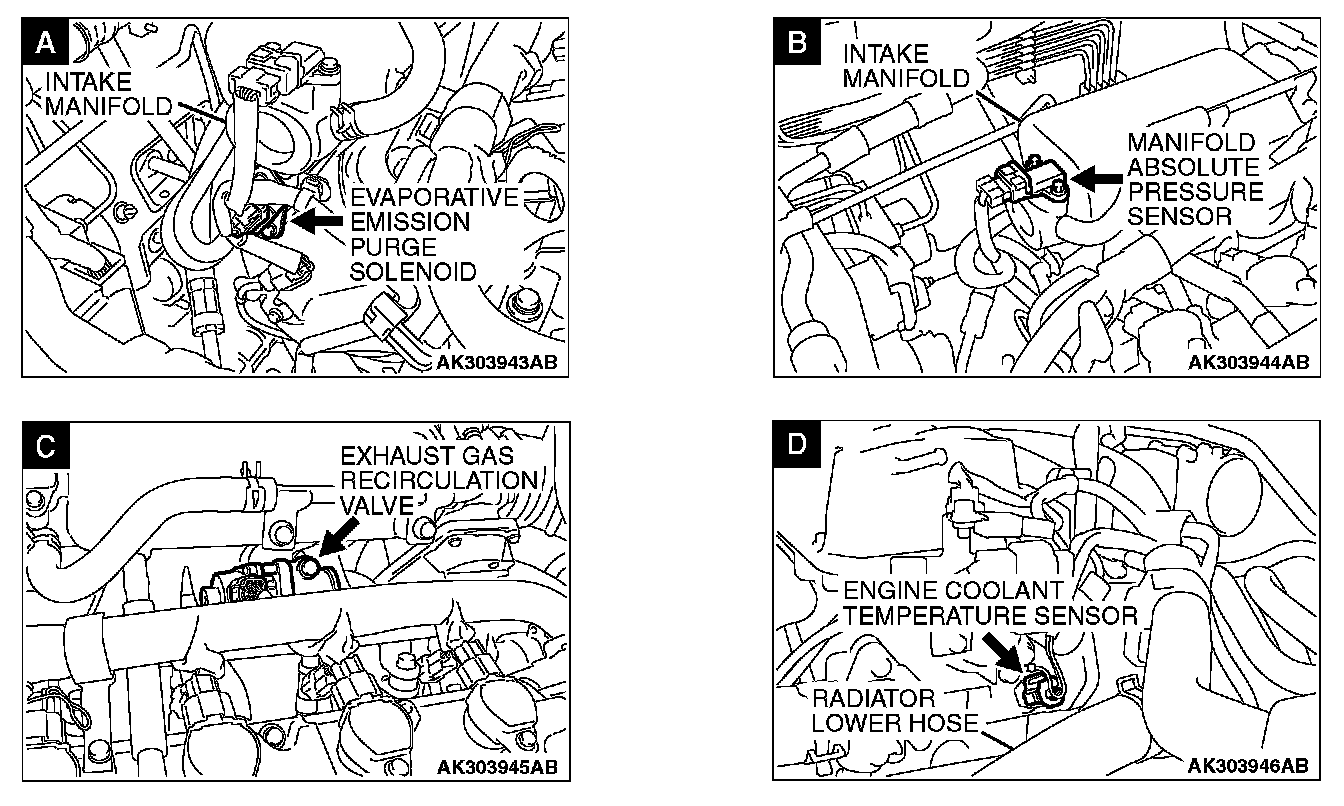 A
INTAKE MANIFOLD
EVAPORATIVE EMISSION PURGE SOLENOID
AK303943AB

B
INTAKE MANIFOLD
MANIFOLD ABSOLUTE PRESSURE SENSOR
AK303944AB

C
EXHAUST GAS RECIRCULATION VALVE
AK303945AB

D
ENGINE COOLANT TEMPERATURE SENSOR
RADIATOR LOWER HOSE
AK303946AB