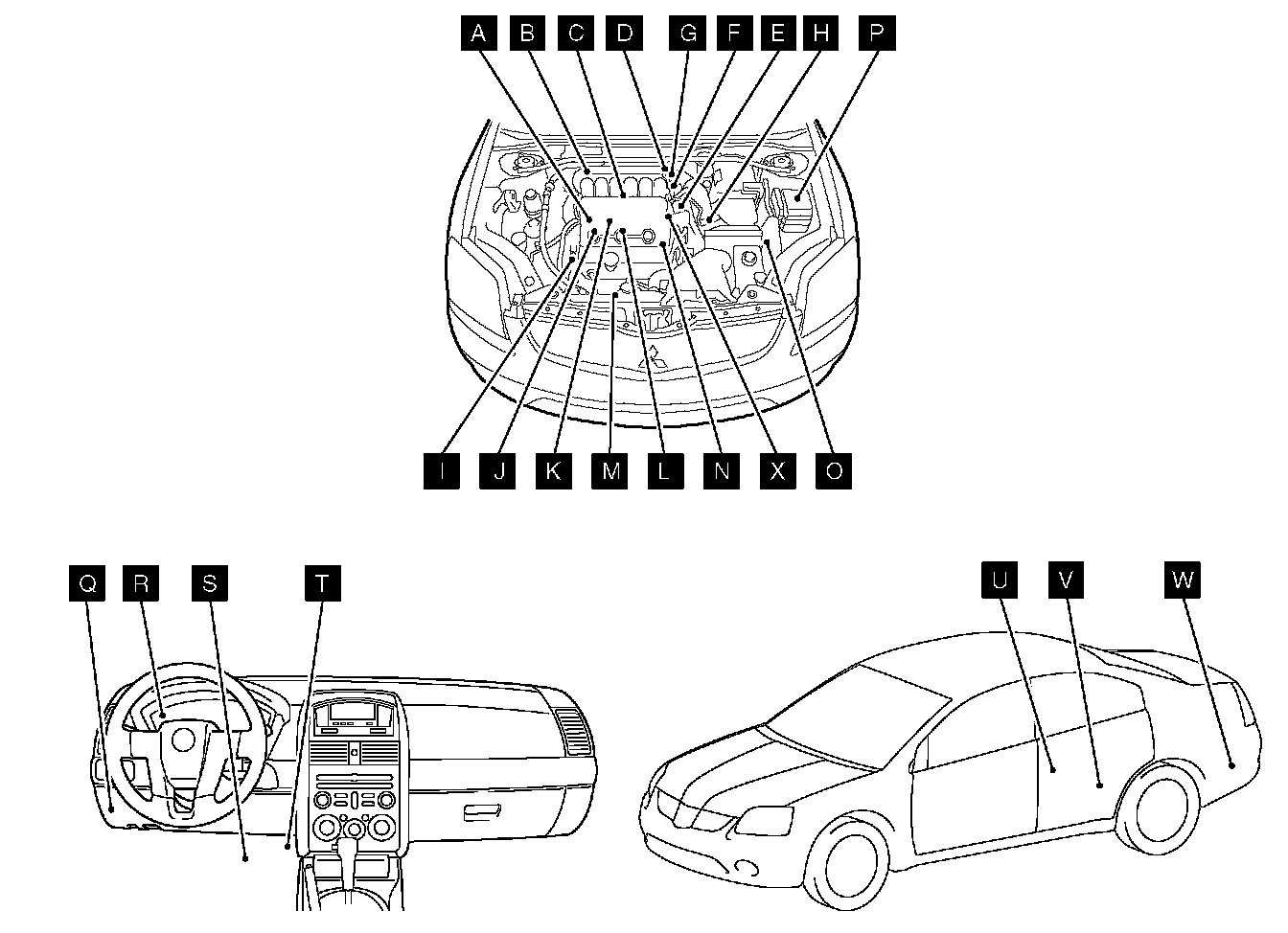 A B C D G F E H P

I J K M L N X O

Q R S T

U V W