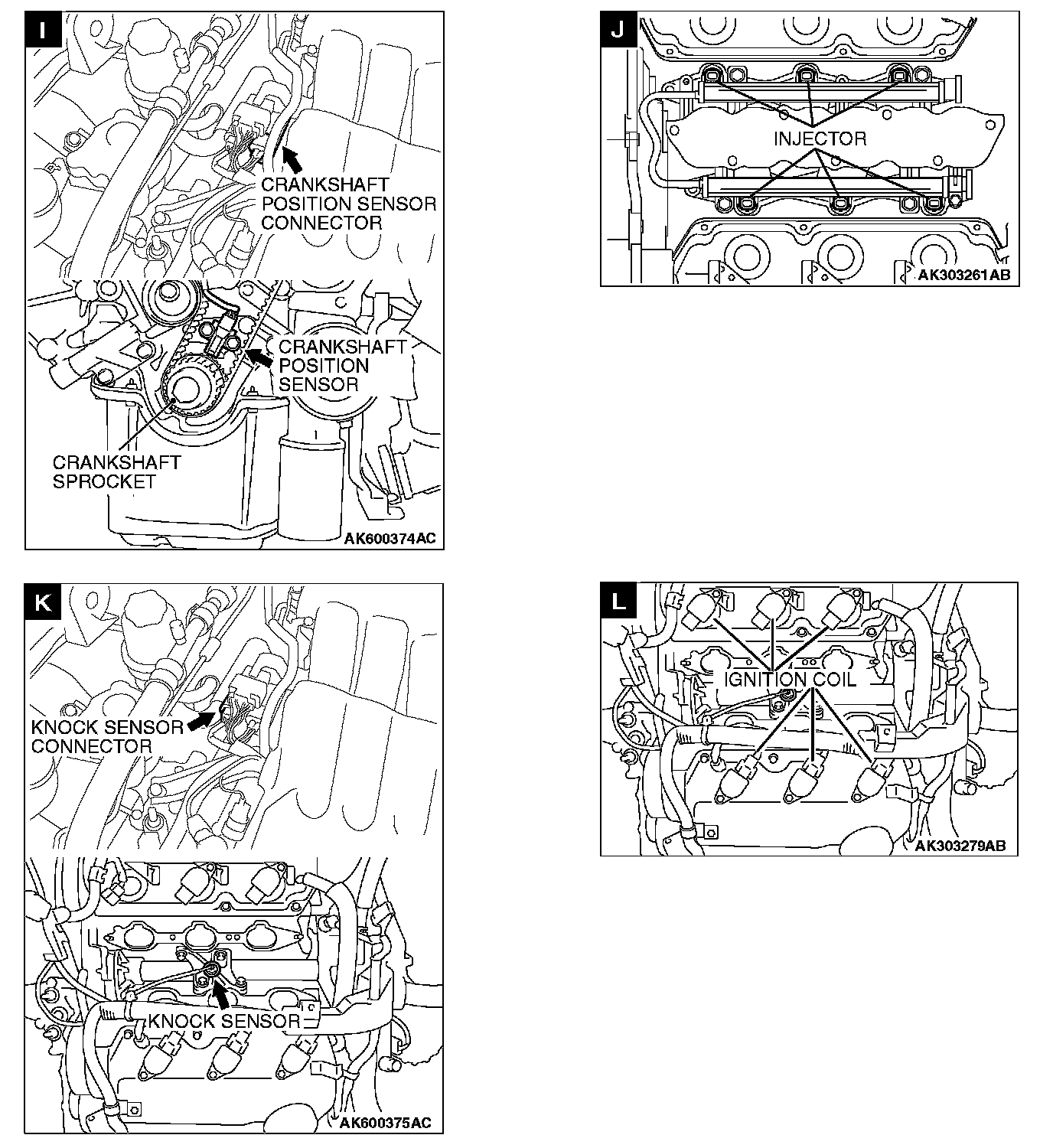 I

CRANKSHAFT POSITION SENSOR CONNECTOR

CRANKSHAFT POSITION SENSOR

CRANKSHAFT SPROCKET

AK600374AC

J

INJECTOR

AK303261AB

K

KNOCK SENSOR CONNECTOR

KNOCK SENSOR

AK600375AC

L

IGNITION COIL

AK303279AB