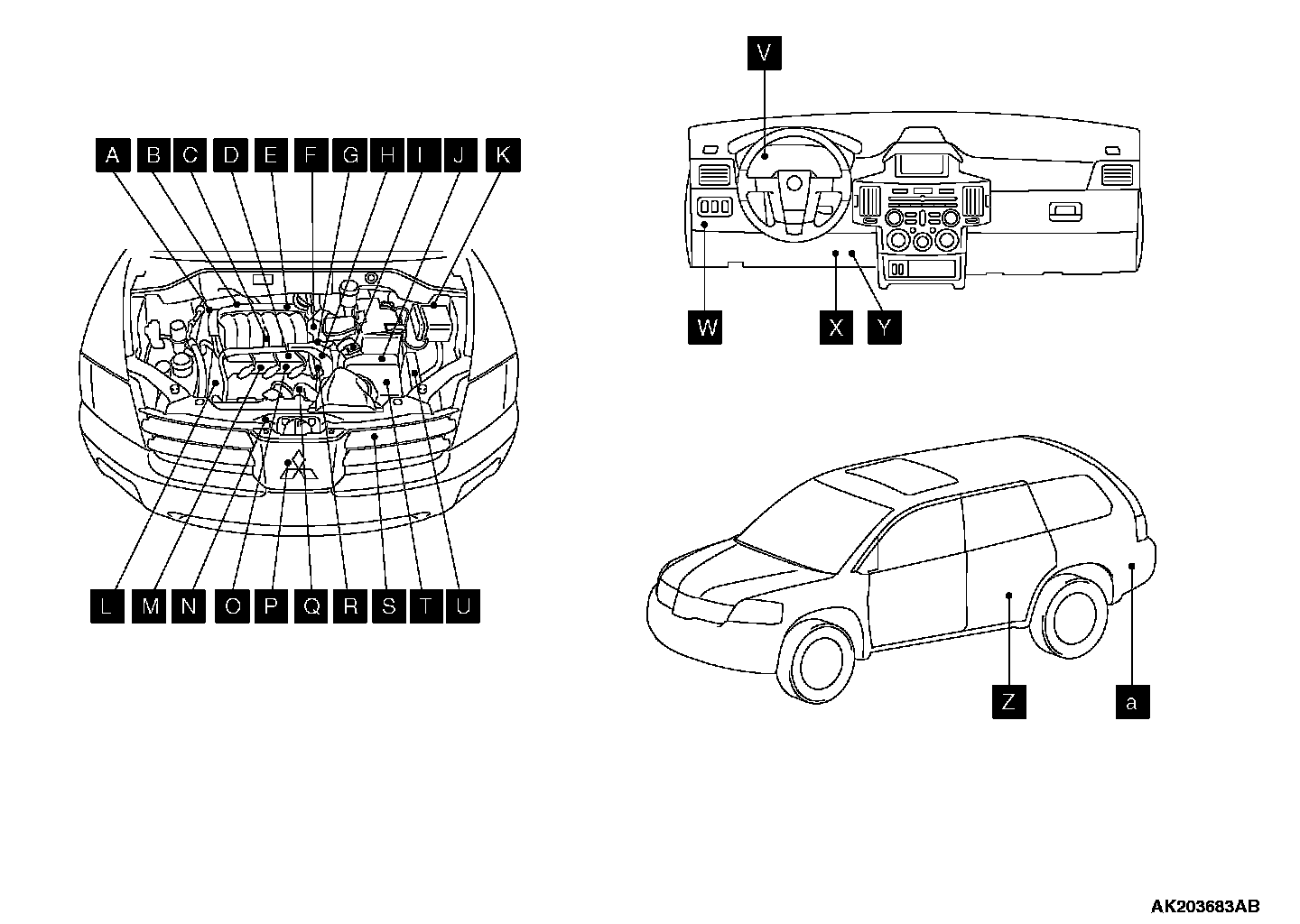 A B C D E F G H I J K

L M N O P Q R S T U

V

W X Y

Z a

AK203683AB