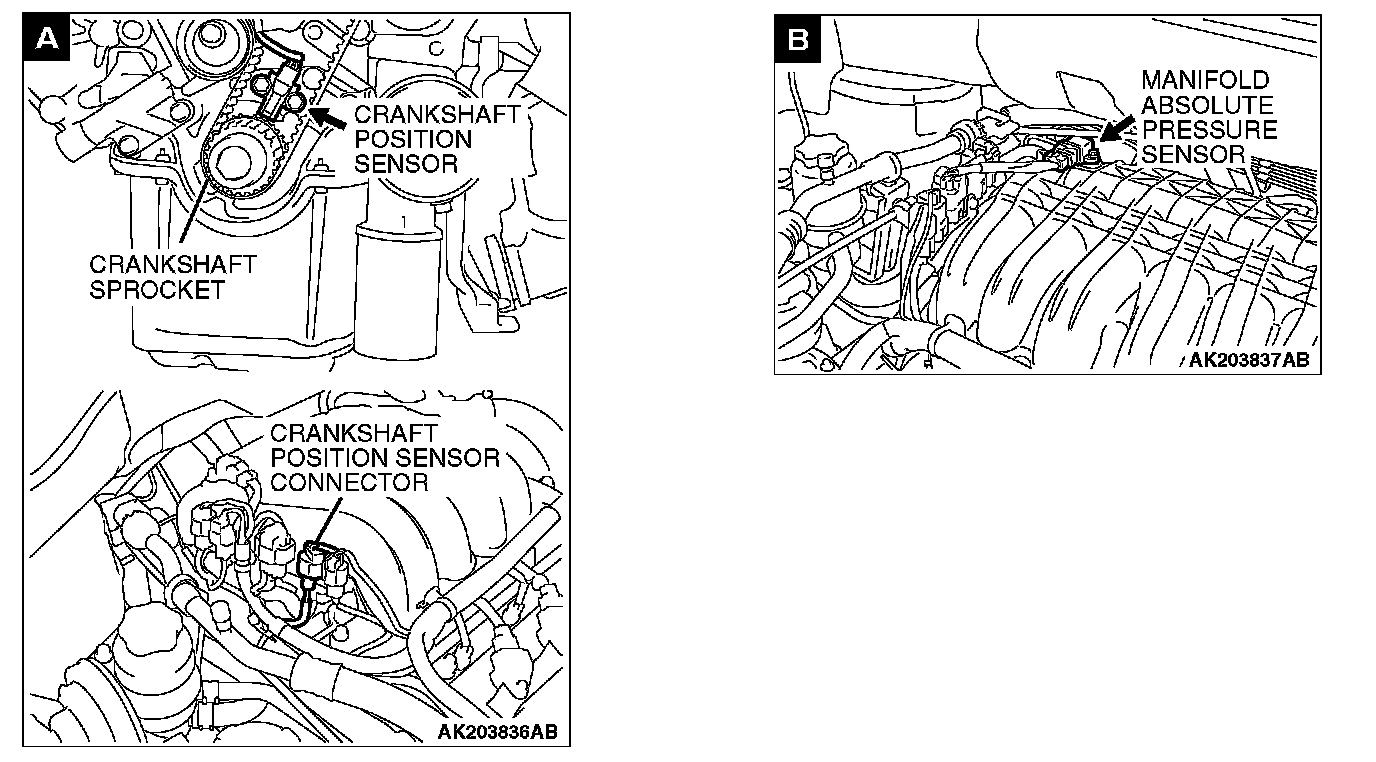 A

CRANKSHAFT POSITION SENSOR

CRANKSHAFT SPROCKET

CRANKSHAFT POSITION SENSOR CONNECTOR

AK203836AB

B

MANIFOLD ABSOLUTE PRESSURE SENSOR

AK203837AB