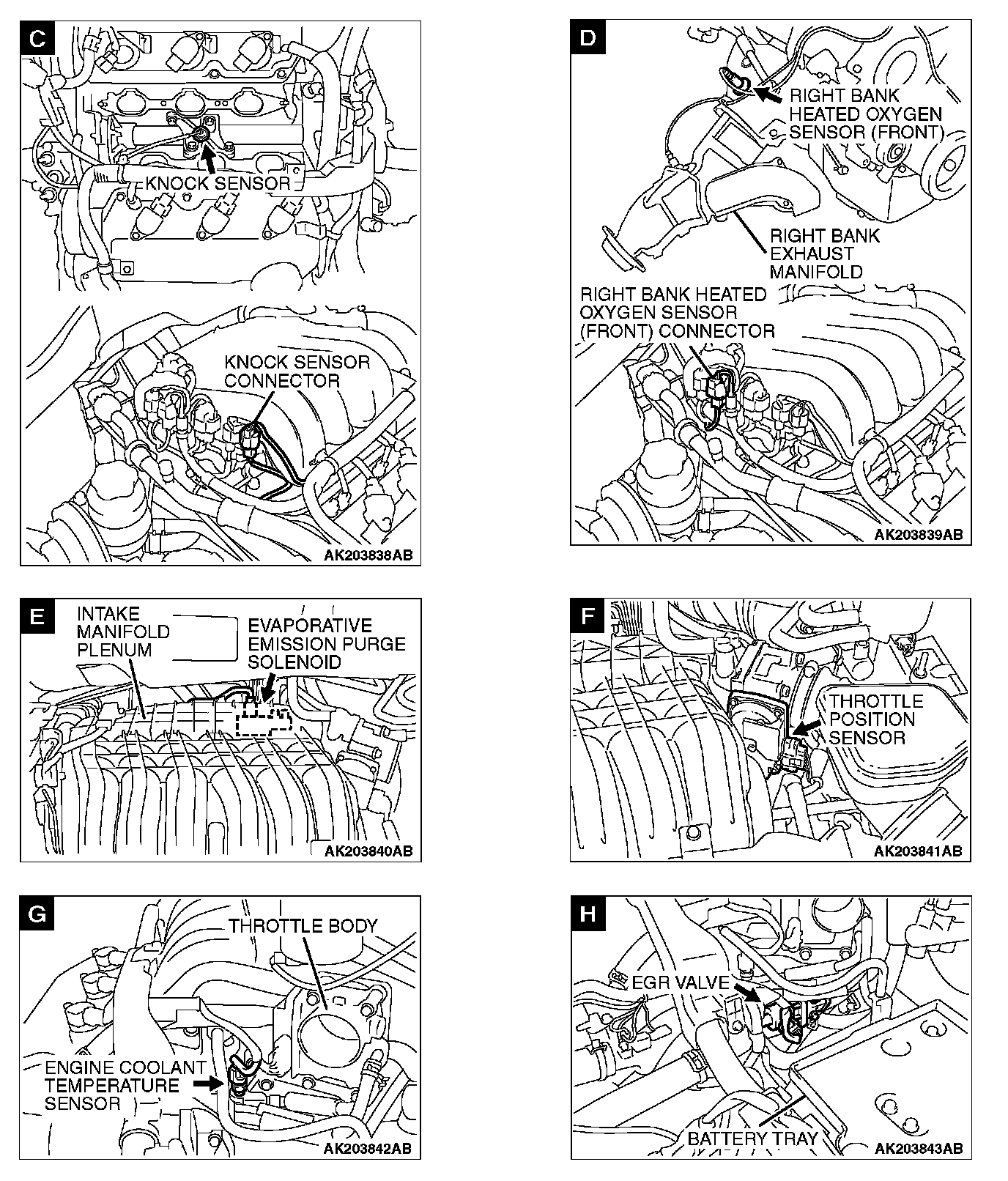 C

KNOCK SENSOR

KNOCK SENSOR CONNECTOR

AK203838AB

D

RIGHT BANK HEATED OXYGEN SENSOR (FRONT)

RIGHT BANK EXHAUST MANIFOLD

RIGHT BANK HEATED OXYGEN SENSOR (FRONT) CONNECTOR

AK203839AB

E

INTAKE MANIFOLD PLENUM

EVAPORATIVE EMISSION PURGE SOLENOID

AK203840AB

F

THROTTLE POSITION SENSOR

AK203841AB

G

THROTTLE BODY

ENGINE COOLANT TEMPERATURE SENSOR

AK203842AB

H

EGR VALVE

BATTERY TRAY

AK203843AB