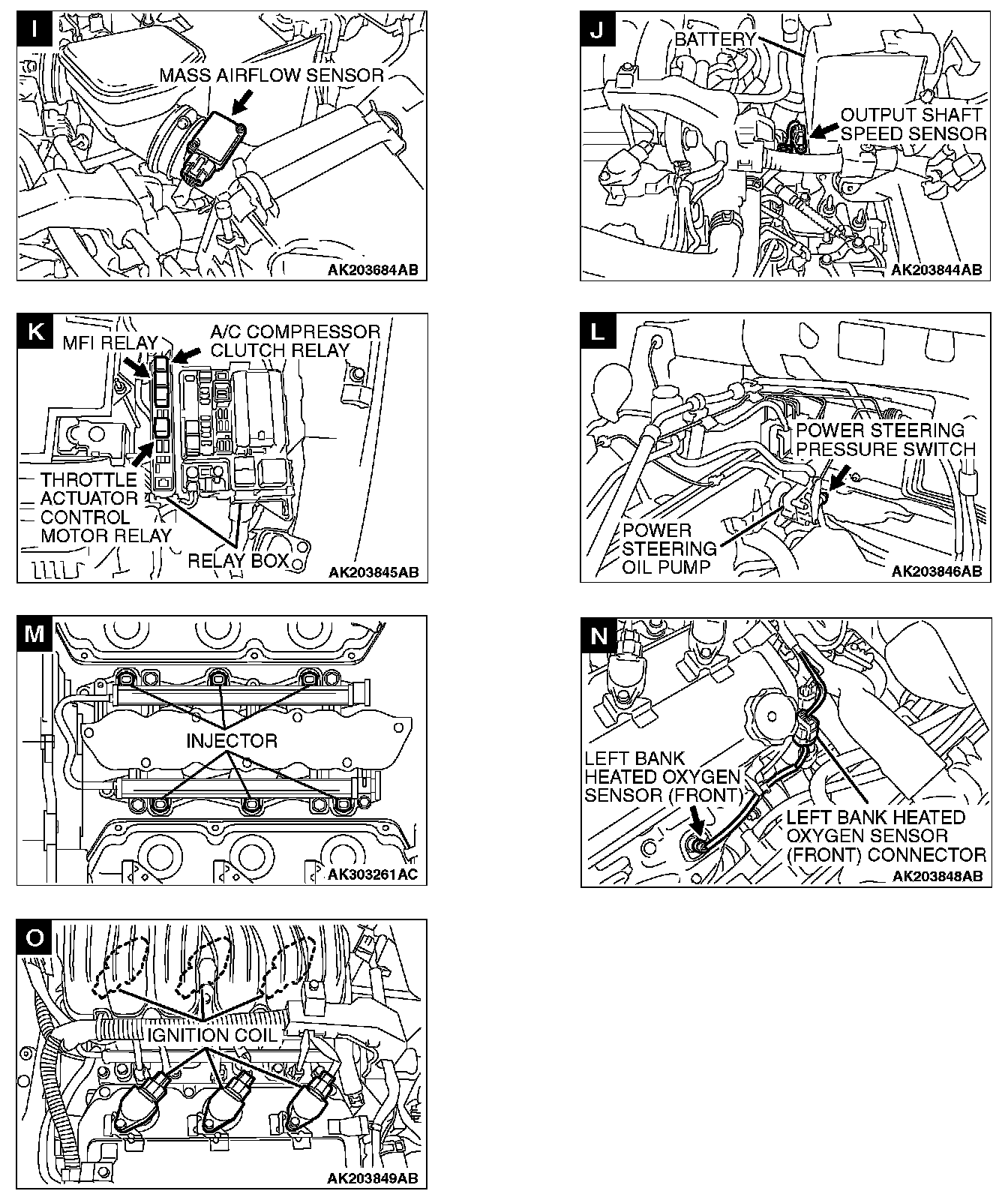 I

MASS AIRFLOW SENSOR

AK203684AB

J

BATTERY

OUTPUT SHAFT SPEED SENSOR

AK203844AB

K

MFI RELAY

A/C COMPRESSOR CLUTCH RELAY

THROTTLE ACTUATOR CONTROL MOTOR RELAY

RELAY BOX

AK203845AB

L

POWER STEERING PRESSURE SWITCH

POWER STEERING OIL PUMP

AK203846AB

M

INJECTOR

AK303261AC

N

LEFT BANK HEATED OXYGEN SENSOR (FRONT)

LEFT BANK HEATED OXYGEN SENSOR (FRONT) CONNECTOR

AK203848AB

O

IGNITION COIL

AK203849AB