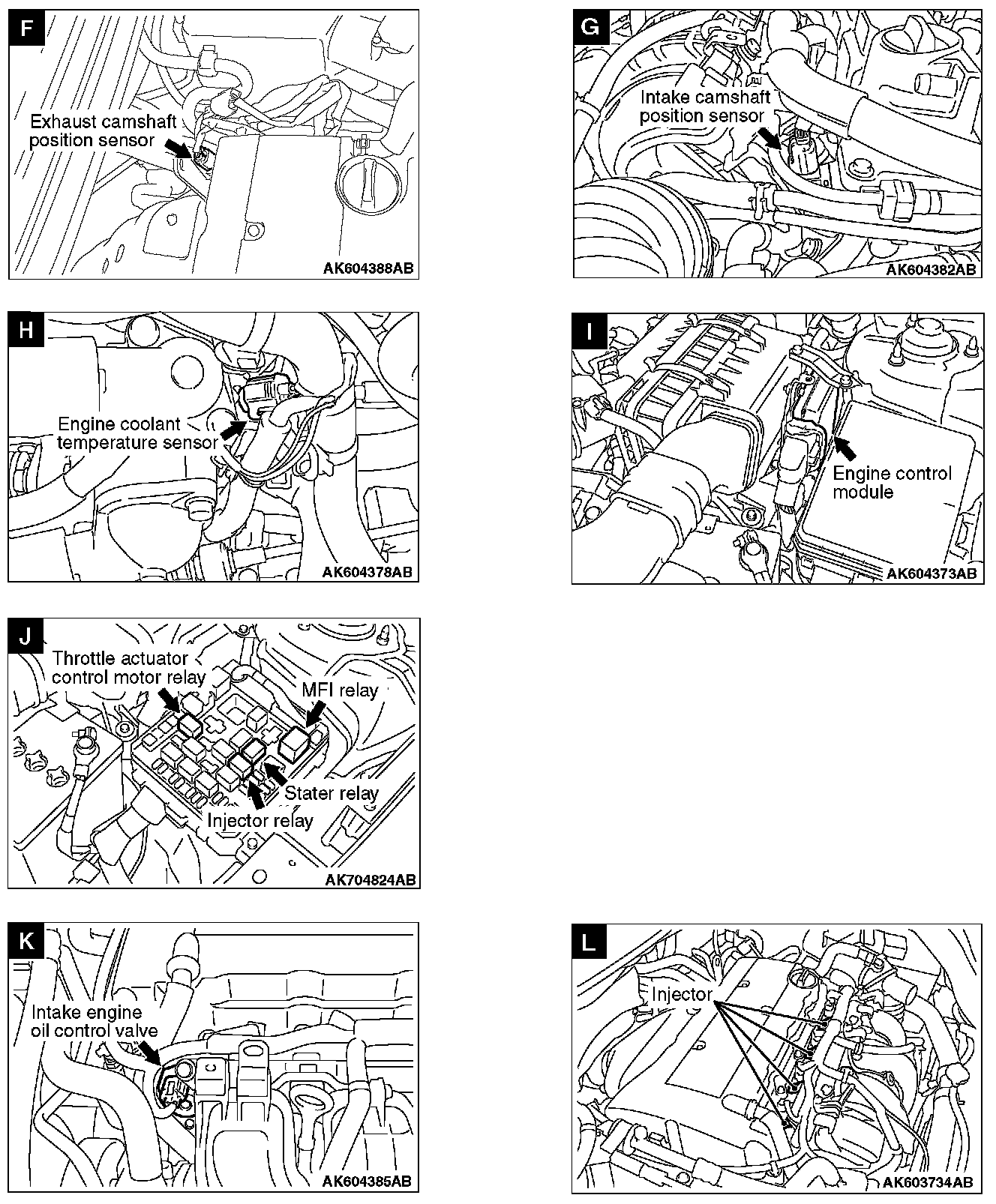 F

Exhaust camshaft position sensor

AK604388AB

G

Intake camshaft position sensor

AK604382AB

H

Engine coolant temperature sensor

AK604378AB

I

Engine control module

AK604373AB

J

Throttle actuator control motor relay

MFI relay

Stater relay

Injector relay

AK704824AB

K

Intake engine oil control valve

AK604385AB

L

Injector

AK603734AB