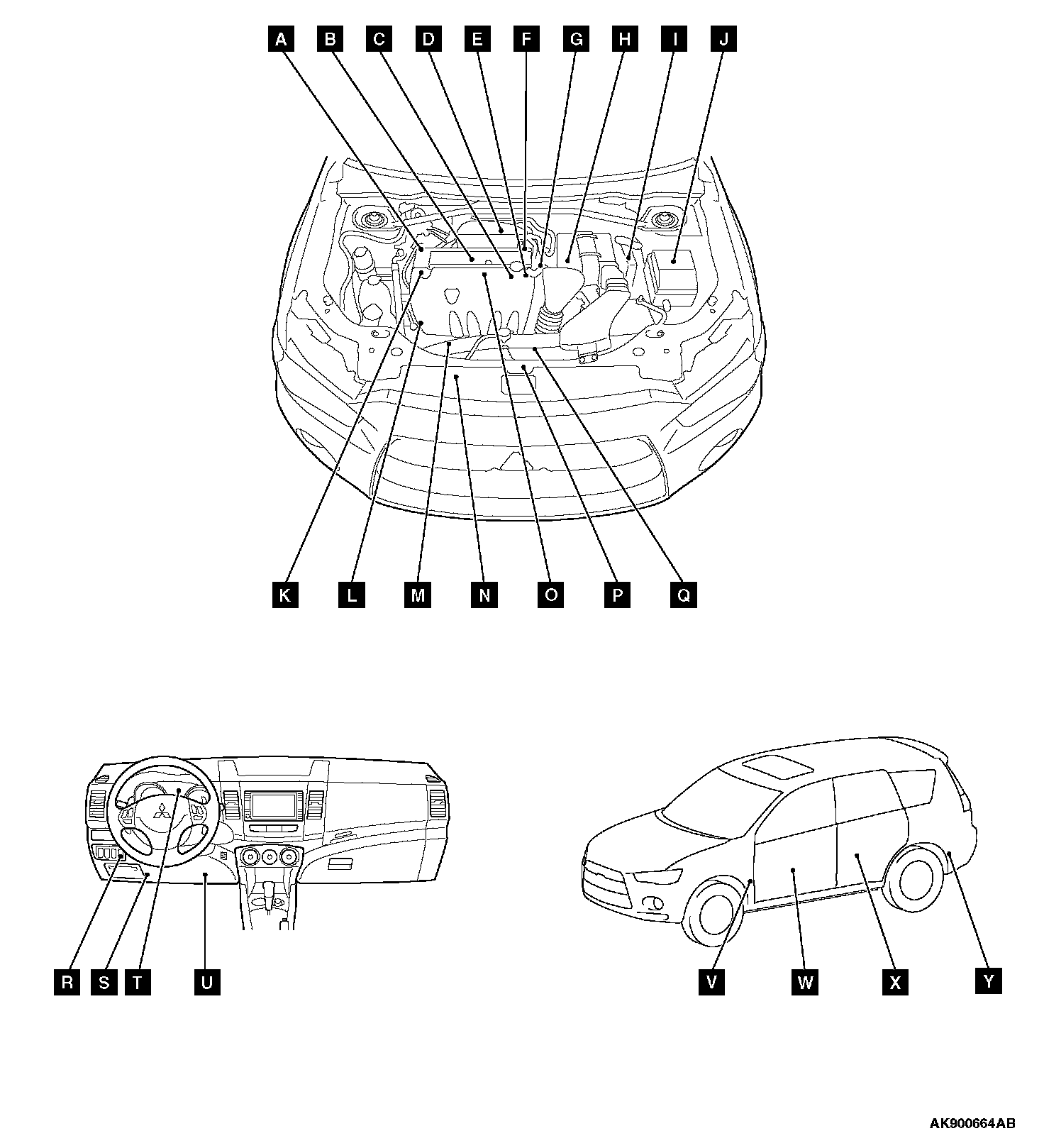 A B C D E F G H I J

K L M N O P Q

R S T U

V W X Y

AK900664AB