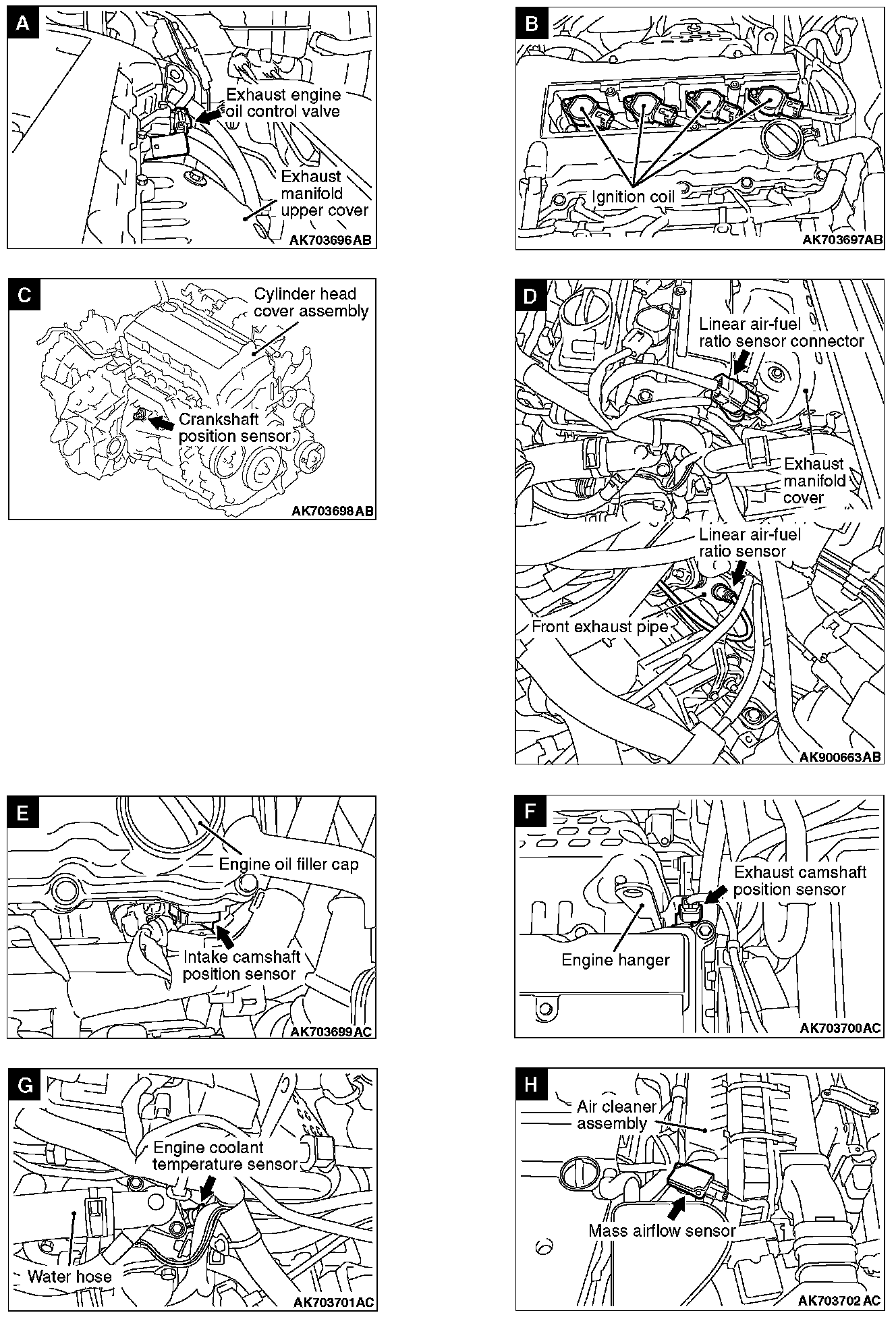 A

Exhaust engine oil control valve

Exhaust manifold upper cover

AK703696AB

B

Ignition coil

AK703697AB

C

Cylinder head cover assembly

Crankshaft position sensor

AK703698AB

D

Linear air-fuel ratio sensor connector

Exhaust manifold cover

Linear air-fuel ratio sensor

Front exhaust pipe

AK900663AB

E

Engine oil filler cap

Intake camshaft position sensor

AK703699AC

F

Exhaust camshaft position sensor

Engine hanger

AK703700AC

G

Engine coolant temperature sensor

Water hose

AK703701AC

H

Air cleaner assembly

Mass airflow sensor

AK703702AC