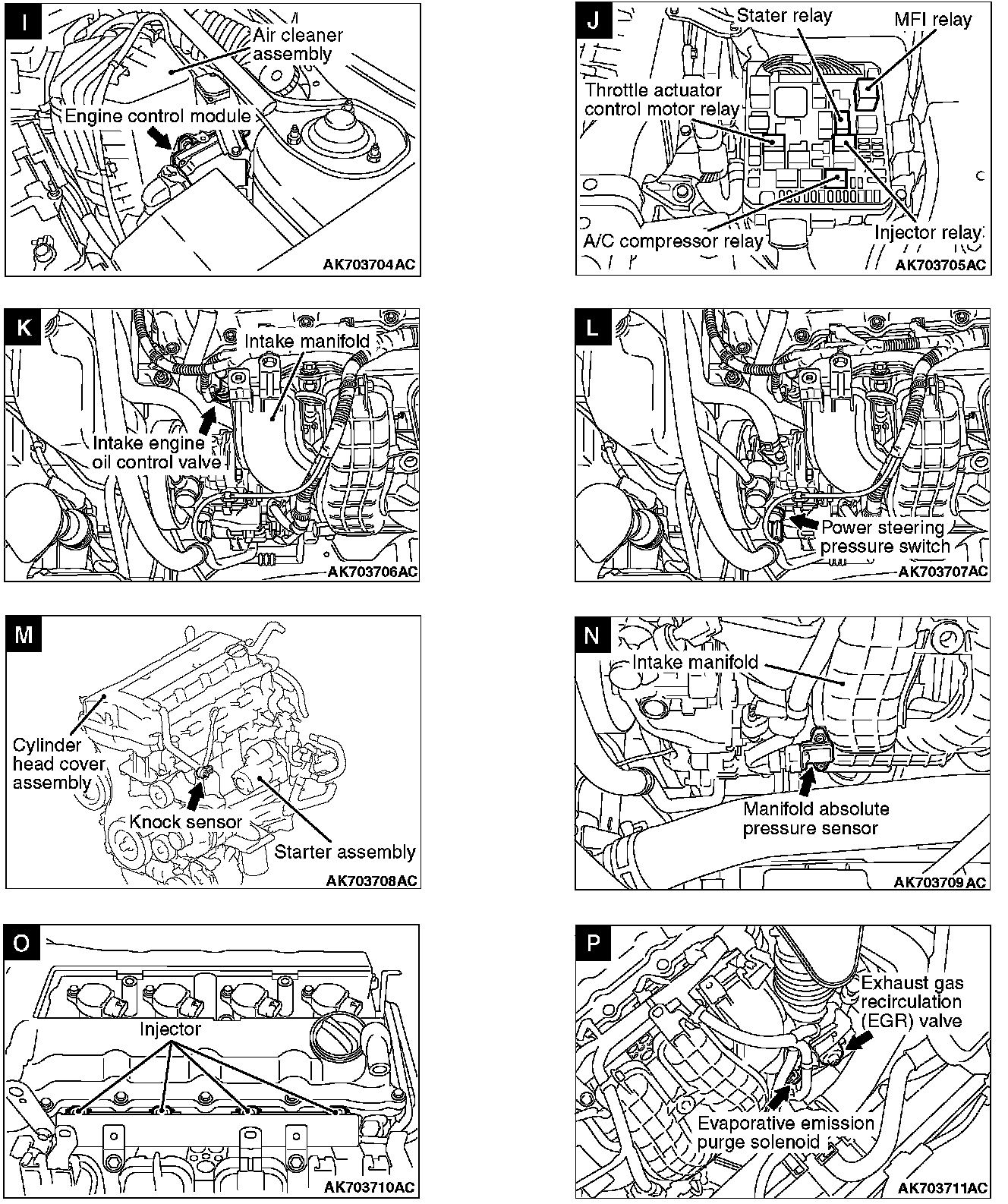 I
Air cleaner assembly
Engine control module
AK703704AC

J
Stater relay
MFI relay
Throttle actuator control motor relay
A/C compressor relay
Injector relay
AK703705AC

K
Intake manifold
Intake engine oil control valve
AK703706AC

L
Power steering pressure switch
AK703707AC

M
Cylinder head cover assembly
Knock sensor
Starter assembly
AK703708AC

N
Intake manifold
Manifold absolute pressure sensor
AK703709AC

O
Injector
AK703710AC

P
Exhaust gas recirculation (EGR) valve
Evaporative emission purge solenoid
AK703711AC