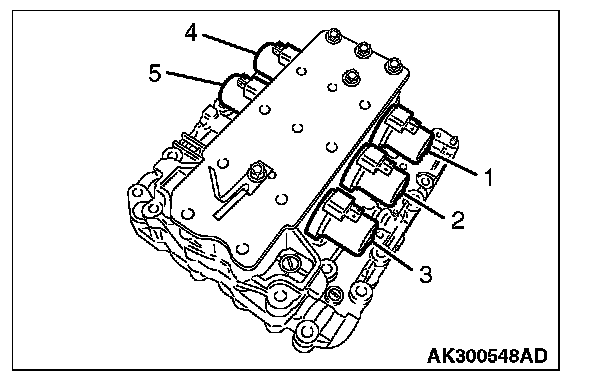 4
5
1
2
3
AK300548AD