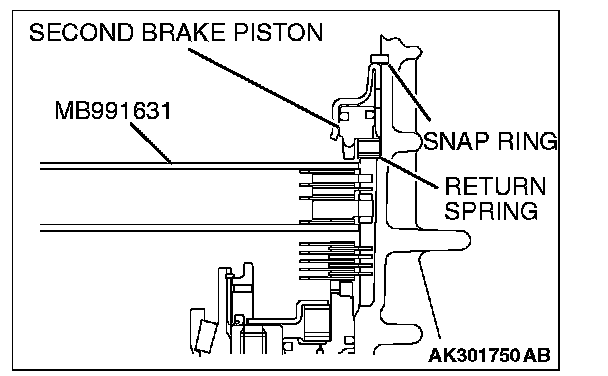 SECOND BRAKE PISTON
MB991631
SNAP RING
RETURN SPRING
AK301750 AB