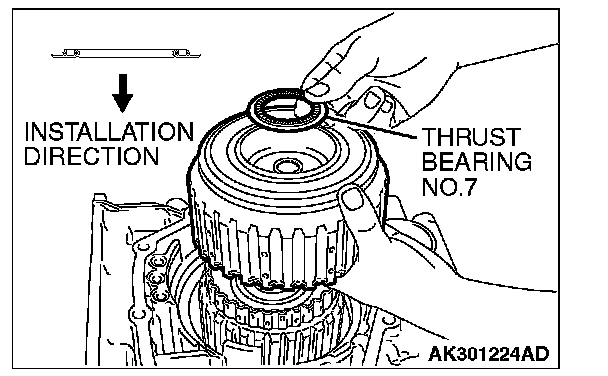 INSTALLATION DIRECTION

THRUST BEARING NO.7

AK301224AD