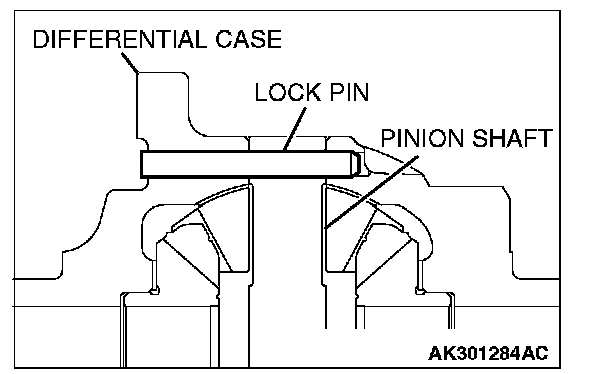 DIFFERENTIAL CASE
LOCK PIN
PINION SHAFT
AK301284AC