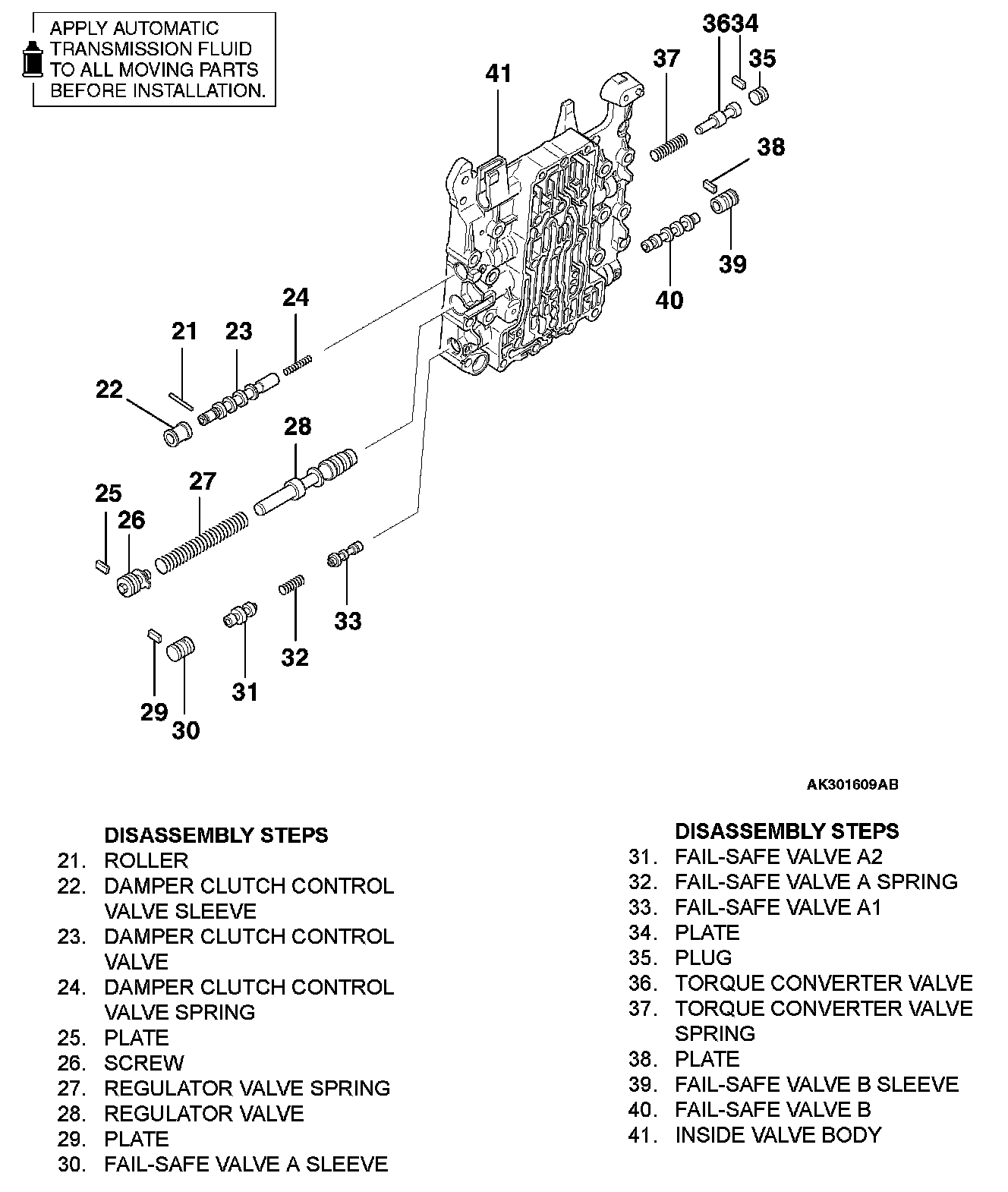 APPLY AUTOMATIC TRANSMISSION FLUID TO ALL MOVING PARTS BEFORE INSTALLATION.

41

37

3634

35

38

39

40

24

21

23

22

28

27

25

26

33

32

31

29

30

AK301609AB

DISASSEMBLY STEPS
21. ROLLER
22. DAMPER CLUTCH CONTROL VALVE SLEEVE
23. DAMPER CLUTCH CONTROL VALVE
24. DAMPER CLUTCH CONTROL VALVE SPRING
25. PLATE
26. SCREW
27. REGULATOR VALVE SPRING
28. REGULATOR VALVE
29. PLATE
30. FAIL-SAFE VALVE A SLEEVE

DISASSEMBLY STEPS
31. FAIL-SAFE VALVE A2
32. FAIL-SAFE VALVE A SPRING
33. FAIL-SAFE VALVE A1
34. PLATE
35. PLUG
36. TORQUE CONVERTER VALVE
37. TORQUE CONVERTER VALVE SPRING
38. PLATE
39. FAIL-SAFE VALVE B SLEEVE
40. FAIL-SAFE VALVE B
41. INSIDE VALVE BODY