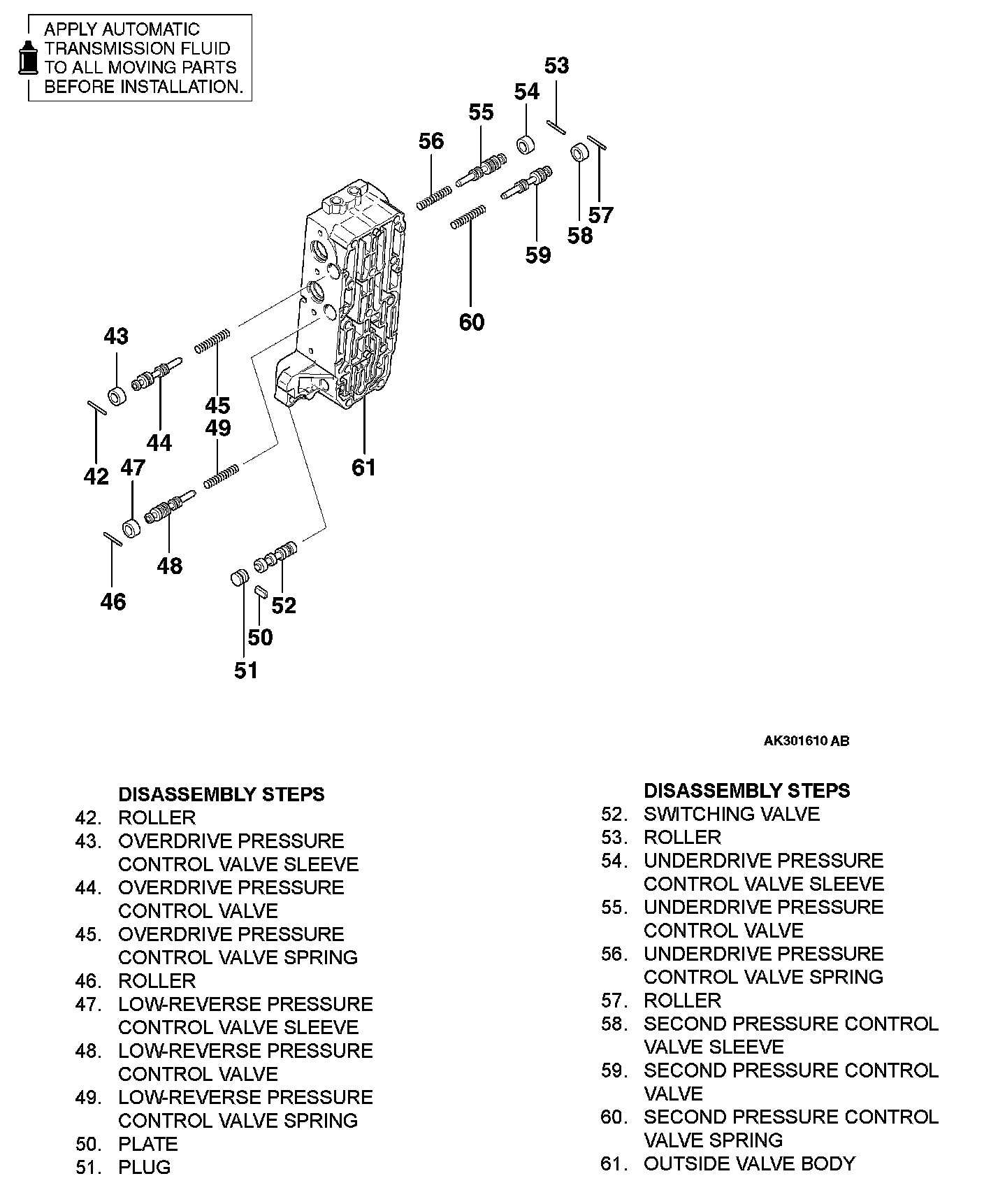 APPLY AUTOMATIC TRANSMISSION FLUID TO ALL MOVING PARTS BEFORE INSTALLATION.

53
54
55
56
57
58
59
60
43
45
49
44
42
47
61
48
46
52
50
51

AK301610 AB

DISASSEMBLY STEPS
42. ROLLER
43. OVERDRIVE PRESSURE CONTROL VALVE SLEEVE
44. OVERDRIVE PRESSURE CONTROL VALVE
45. OVERDRIVE PRESSURE CONTROL VALVE SPRING
46. ROLLER
47. LOW-REVERSE PRESSURE CONTROL VALVE SLEEVE
48. LOW-REVERSE PRESSURE CONTROL VALVE
49. LOW-REVERSE PRESSURE CONTROL VALVE SPRING
50. PLATE
51. PLUG

DISASSEMBLY STEPS
52. SWITCHING VALVE
53. ROLLER
54. UNDERDRIVE PRESSURE CONTROL VALVE SLEEVE
55. UNDERDRIVE PRESSURE CONTROL VALVE
56. UNDERDRIVE PRESSURE CONTROL VALVE SPRING
57. ROLLER
58. SECOND PRESSURE CONTROL VALVE SLEEVE
59. SECOND PRESSURE CONTROL VALVE
60. SECOND PRESSURE CONTROL VALVE SPRING
61. OUTSIDE VALVE BODY