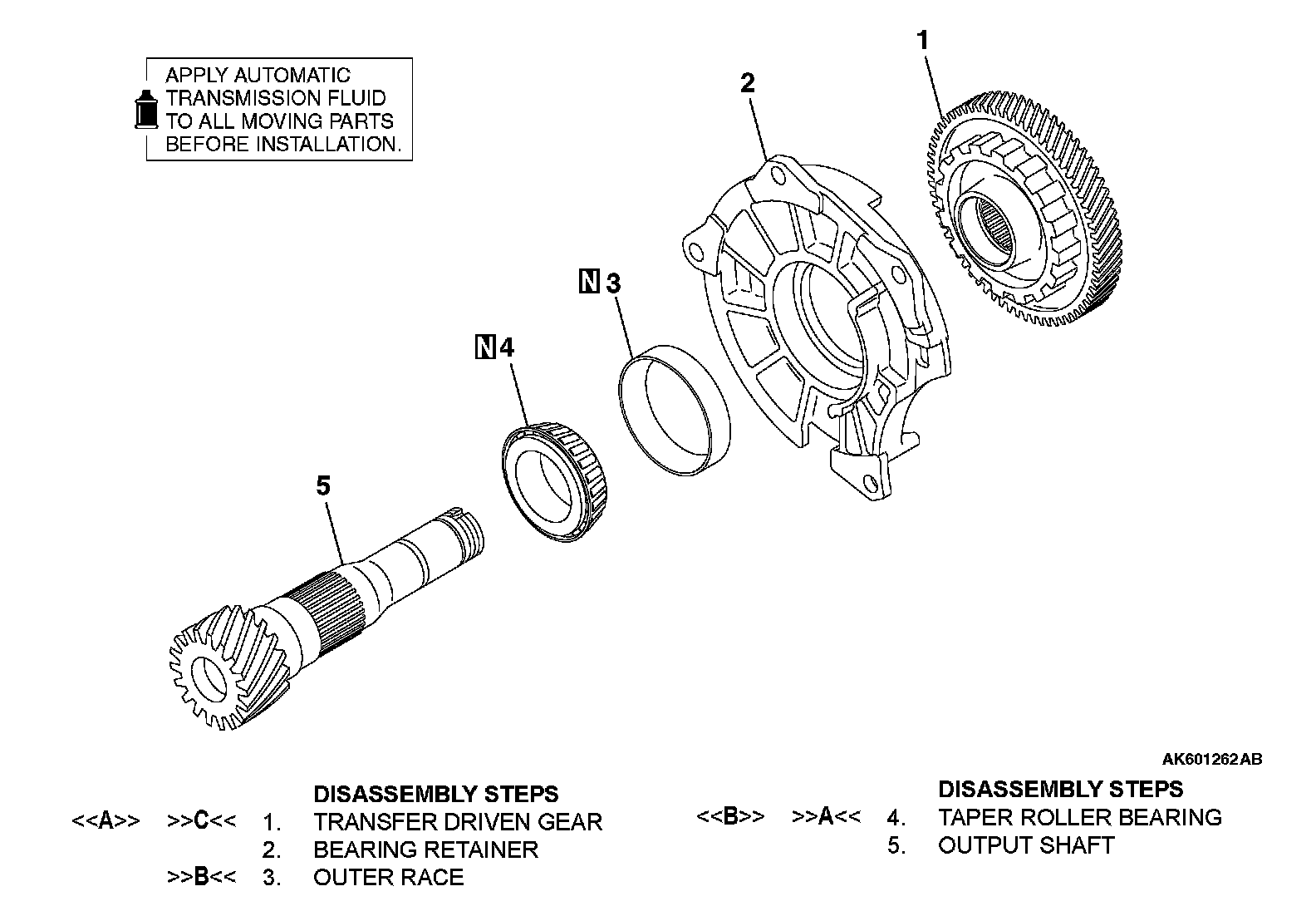 APPLY AUTOMATIC TRANSMISSION FLUID TO ALL MOVING PARTS BEFORE INSTALLATION.

1

2

N 3

N 4

5

AK601262AB

DISASSEMBLY STEPS

<<A>> >>C<< 1. TRANSFER DRIVEN GEAR
2. BEARING RETAINER
>>B<< 3. OUTER RACE

DISASSEMBLY STEPS

<<B>> >>A<< 4. TAPER ROLLER BEARING
5. OUTPUT SHAFT