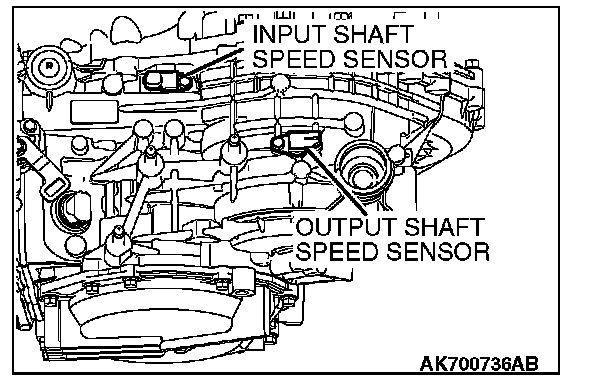 INPUT SHAFT
SPEED SENSOR

OUTPUT SHAFT
SPEED SENSOR

AK700736AB