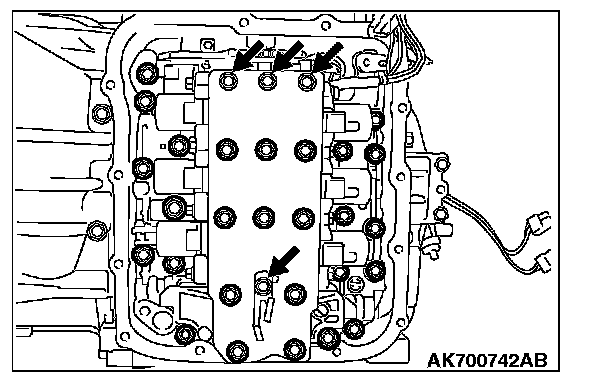 AK700742AB