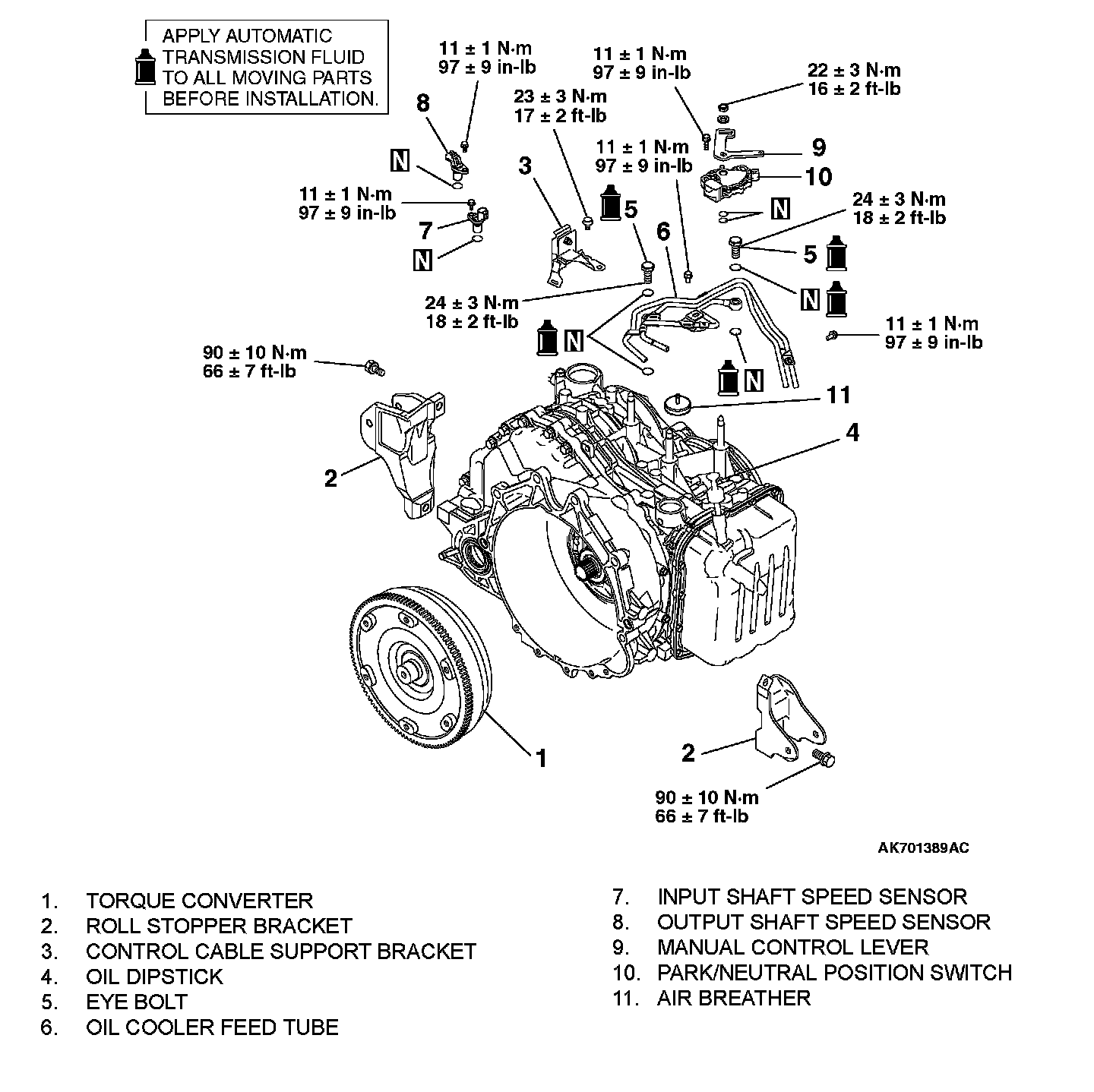 APPLY AUTOMATIC TRANSMISSION FLUID TO ALL MOVING PARTS BEFORE INSTALLATION.

11 ± 1 N·m
97 ± 9 in-lb

8

N

11 ± 1 N·m
97 ± 9 in-lb

7

N

23 ± 3 N·m
17 ± 2 ft-lb

3

11 ± 1 N·m
97 ± 9 in-lb

11 ± 1 N·m
97 ± 9 in-lb

5

6

22 ± 3 N·m
16 ± 2 ft-lb

9

10

N

24 ± 3 N·m
18 ± 2 ft-lb

5

N

24 ± 3 N·m
18 ± 2 ft-lb

N

11 ± 1 N·m
97 ± 9 in-lb

N

90 ± 10 N·m
66 ± 7 ft-lb

11

4

2

1

2

90 ± 10 N·m
66 ± 7 ft-lb

AK701389AC

1. TORQUE CONVERTER
2. ROLL STOPPER BRACKET
3. CONTROL CABLE SUPPORT BRACKET
4. OIL DIPSTICK
5. EYE BOLT
6. OIL COOLER FEED TUBE

7. INPUT SHAFT SPEED SENSOR
8. OUTPUT SHAFT SPEED SENSOR
9. MANUAL CONTROL LEVER
10. PARK/NEUTRAL POSITION SWITCH
11. AIR BREATHER