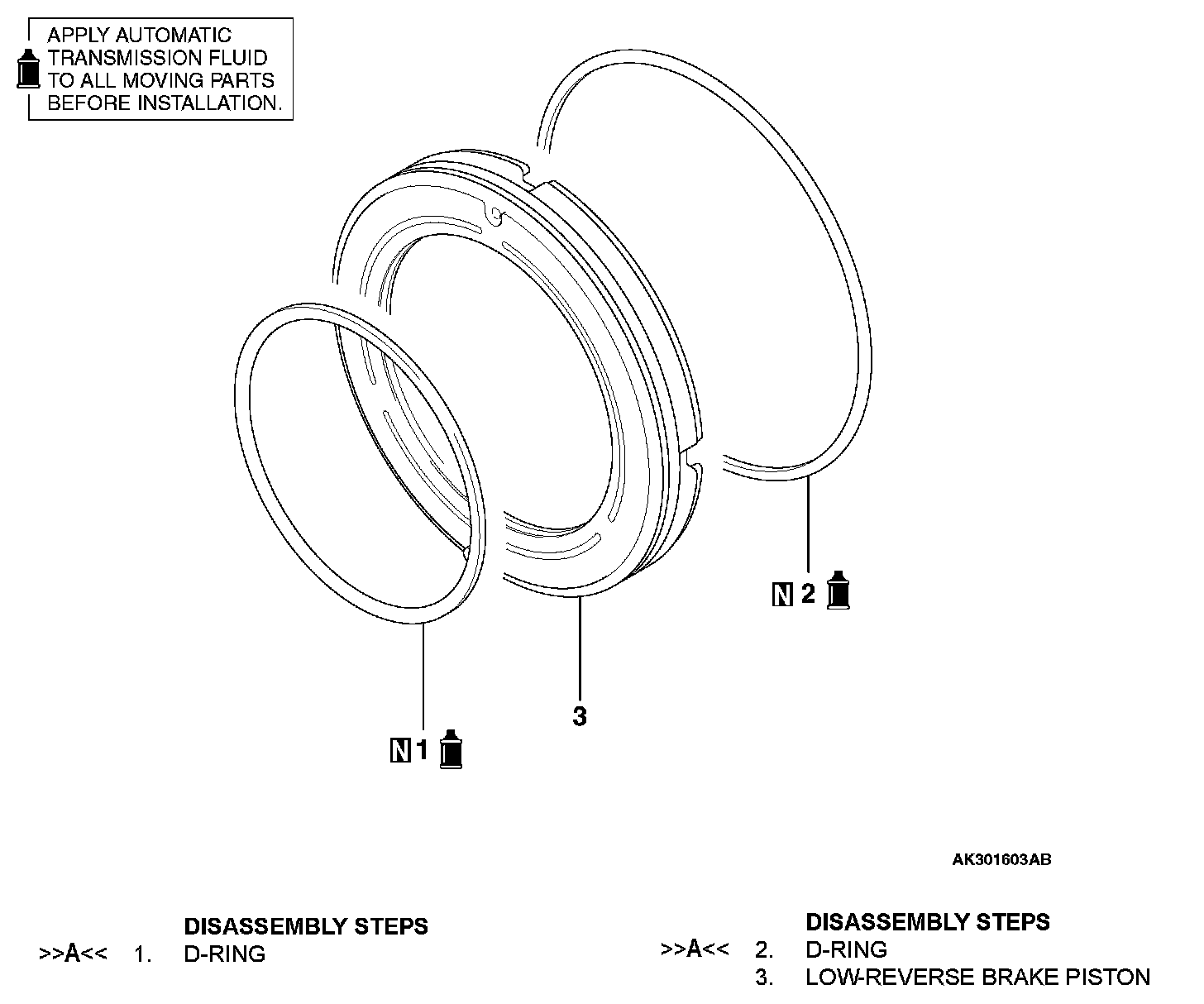 APPLY AUTOMATIC TRANSMISSION FLUID TO ALL MOVING PARTS BEFORE INSTALLATION.

N 2

3

N 1

AK301603AB

DISASSEMBLY STEPS
>>A<< 1. D-RING

DISASSEMBLY STEPS
>>A<< 2. D-RING
3. LOW-REVERSE BRAKE PISTON