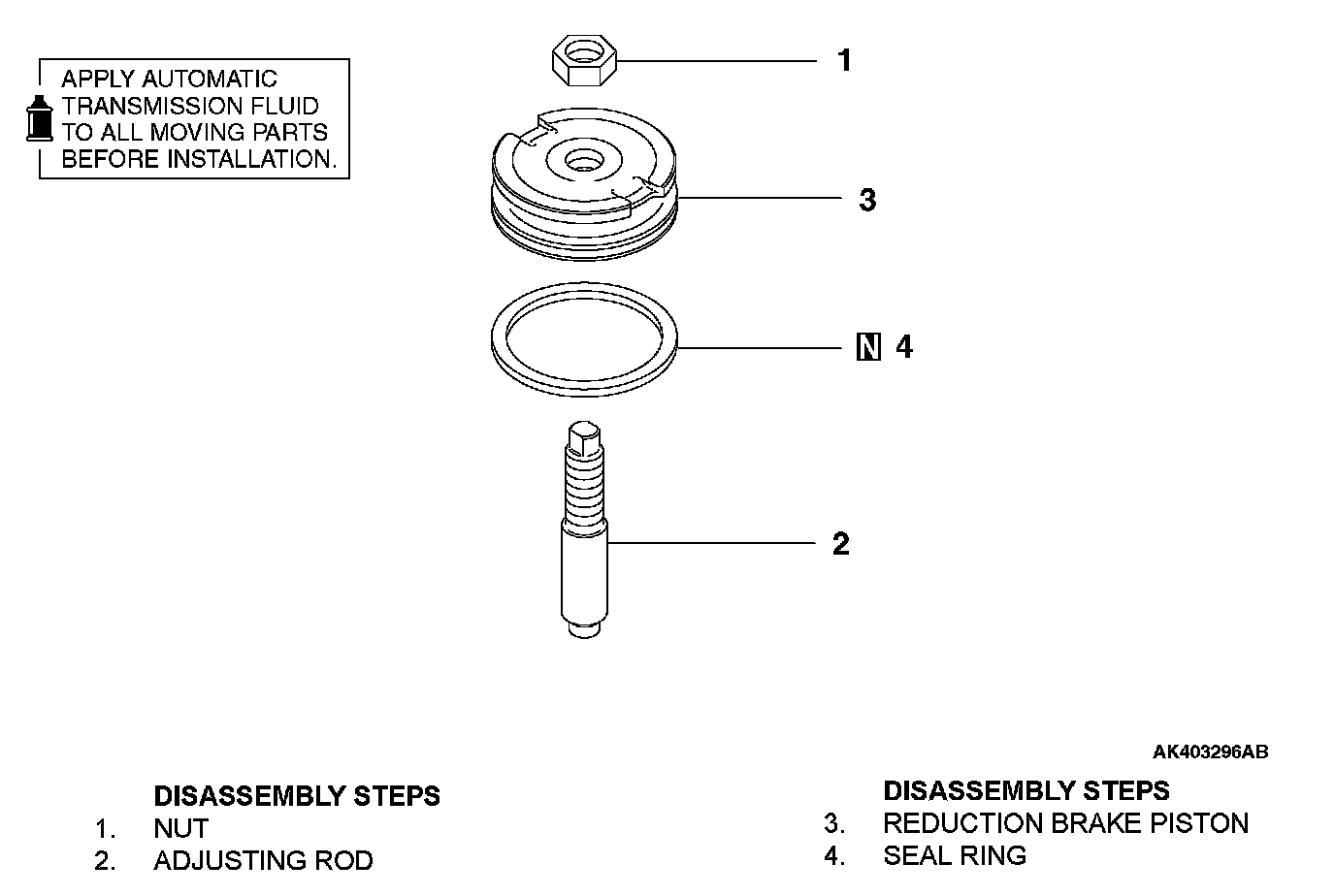 APPLY AUTOMATIC TRANSMISSION FLUID TO ALL MOVING PARTS BEFORE INSTALLATION.

1

3

N 4

2

AK403296AB

DISASSEMBLY STEPS
1. NUT
2. ADJUSTING ROD

DISASSEMBLY STEPS
3. REDUCTION BRAKE PISTON
4. SEAL RING