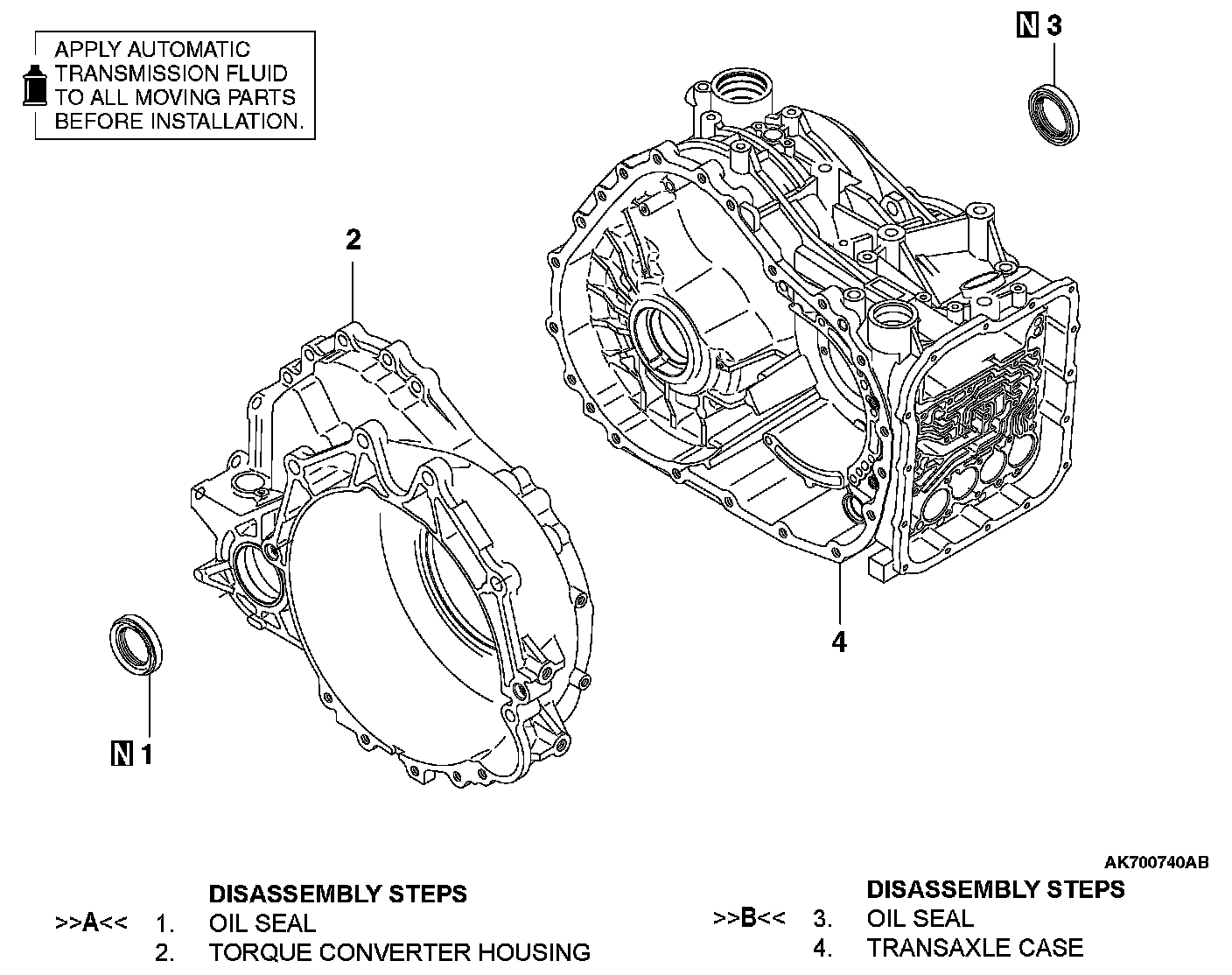 APPLY AUTOMATIC TRANSMISSION FLUID TO ALL MOVING PARTS BEFORE INSTALLATION.

N 3

2

4

N 1

AK700740AB

DISASSEMBLY STEPS
>>A<< 1. OIL SEAL
2. TORQUE CONVERTER HOUSING

DISASSEMBLY STEPS
>>B<< 3. OIL SEAL
4. TRANSAXLE CASE