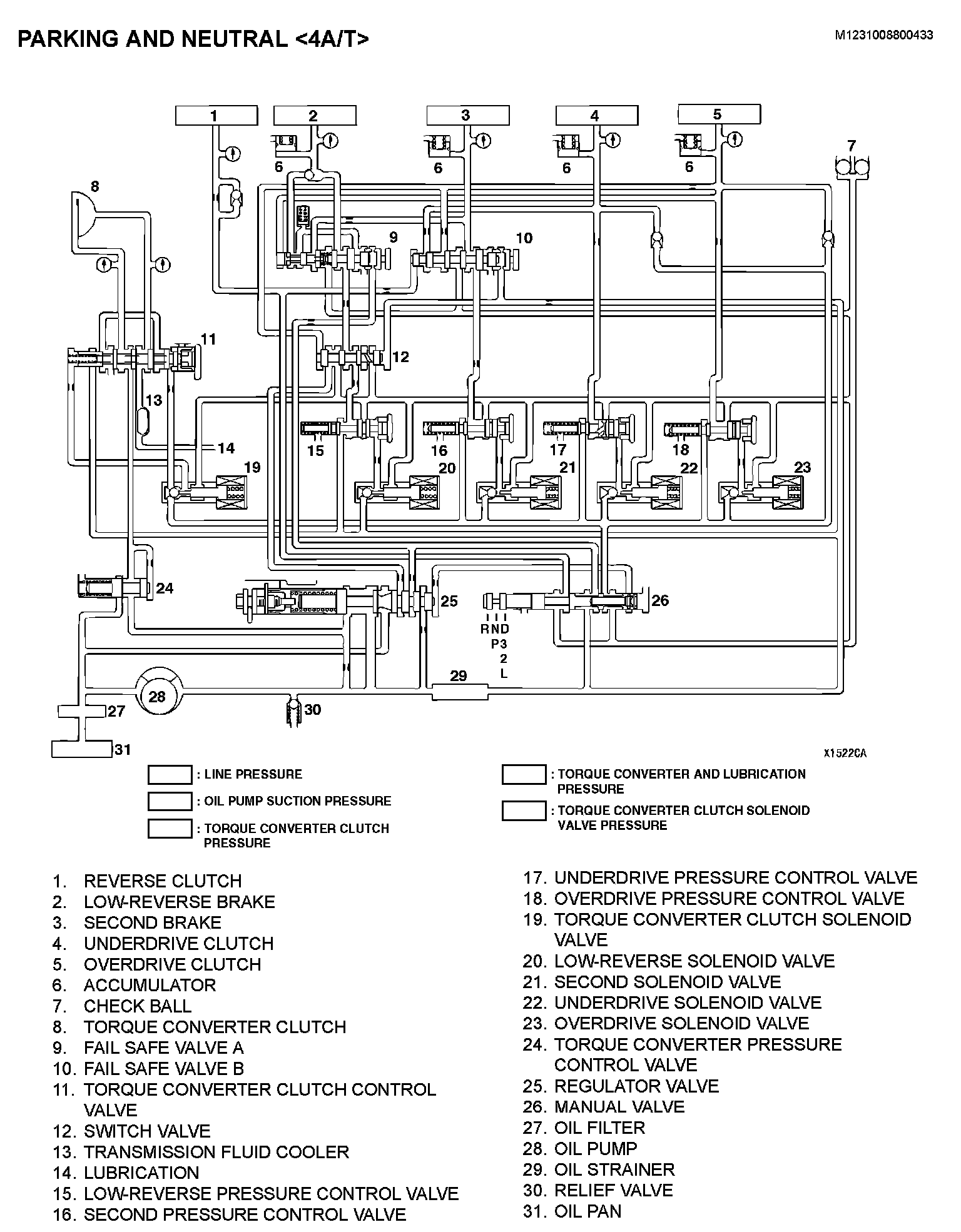 PARKING AND NEUTRAL <4A/T>

M1231008800433

1

2

3

4

5

6

6

6

6

7

8

9

10

11

12

13

14

15

16

17

18

19

20

21

22

23

24

25

26

R N D
P 3
2
L

27

28

29

30

31

X1522CA

: LINE PRESSURE

: OIL PUMP SUCTION PRESSURE

: TORQUE CONVERTER CLUTCH PRESSURE

: TORQUE CONVERTER AND LUBRICATION PRESSURE

: TORQUE CONVERTER CLUTCH SOLENOID VALVE PRESSURE

1. REVERSE CLUTCH
2. LOW-REVERSE BRAKE
3. SECOND BRAKE
4. UNDERDRIVE CLUTCH
5. OVERDRIVE CLUTCH
6. ACCUMULATOR
7. CHECK BALL
8. TORQUE CONVERTER CLUTCH
9. FAIL SAFE VALVE A
10. FAIL SAFE VALVE B
11. TORQUE CONVERTER CLUTCH CONTROL VALVE
12. SWITCH VALVE
13. TRANSMISSION FLUID COOLER
14. LUBRICATION
15. LOW-REVERSE PRESSURE CONTROL VALVE
16. SECOND PRESSURE CONTROL VALVE
17. UNDERDRIVE PRESSURE CONTROL VALVE
18. OVERDRIVE PRESSURE CONTROL VALVE
19. TORQUE CONVERTER CLUTCH SOLENOID VALVE
20. LOW-REVERSE SOLENOID VALVE
21. SECOND SOLENOID VALVE
22. UNDERDRIVE SOLENOID VALVE
23. OVERDRIVE SOLENOID VALVE
24. TORQUE CONVERTER PRESSURE CONTROL VALVE
25. REGULATOR VALVE
26. MANUAL VALVE
27. OIL FILTER
28. OIL PUMP
29. OIL STRAINER
30. RELIEF VALVE
31. OIL PAN