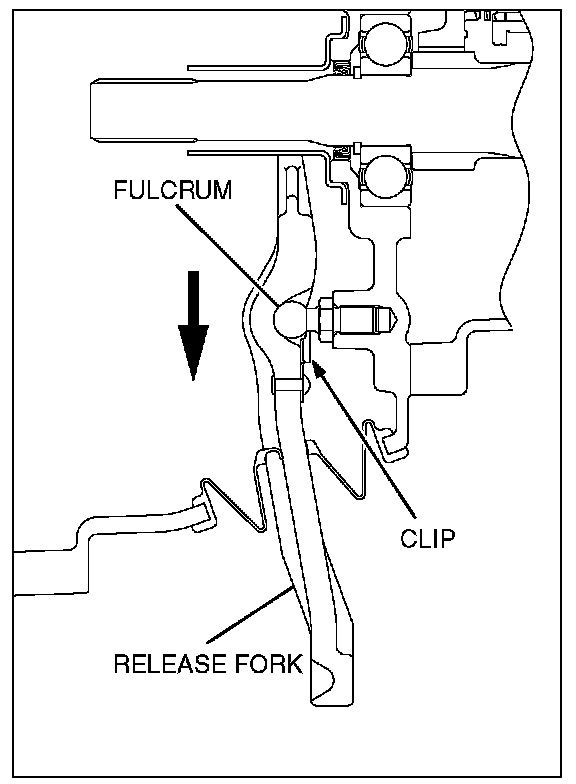 FULCRUM

CLIP

RELEASE FORK