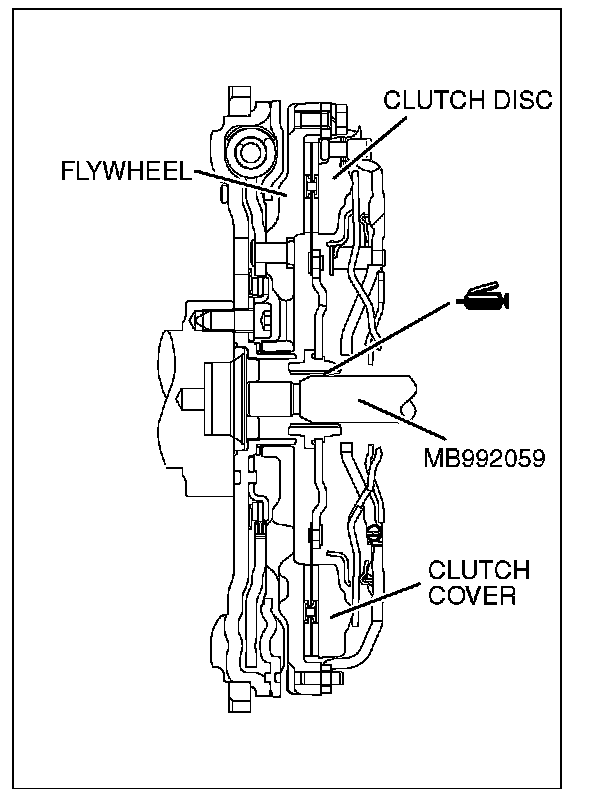 CLUTCH DISC

FLYWHEEL

MB992059

CLUTCH COVER