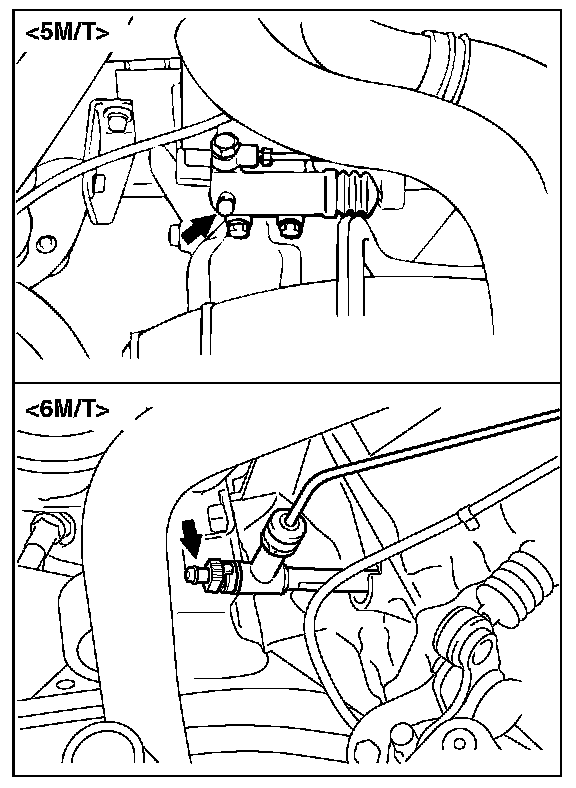 <5M/T>

<6M/T>