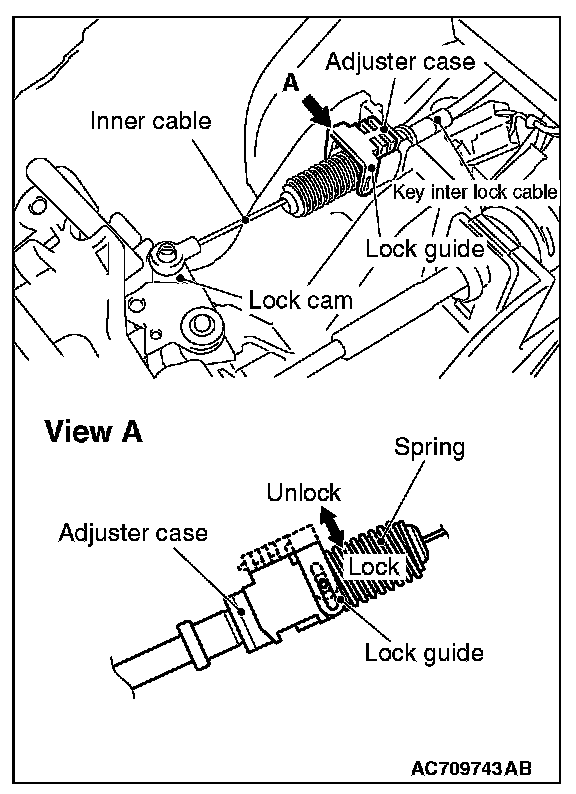 A

Adjuster case

Inner cable

Key inter lock cable

Lock guide

Lock cam

View A

Spring

Unlock

Adjuster case

Lock

Lock guide

AC709743AB