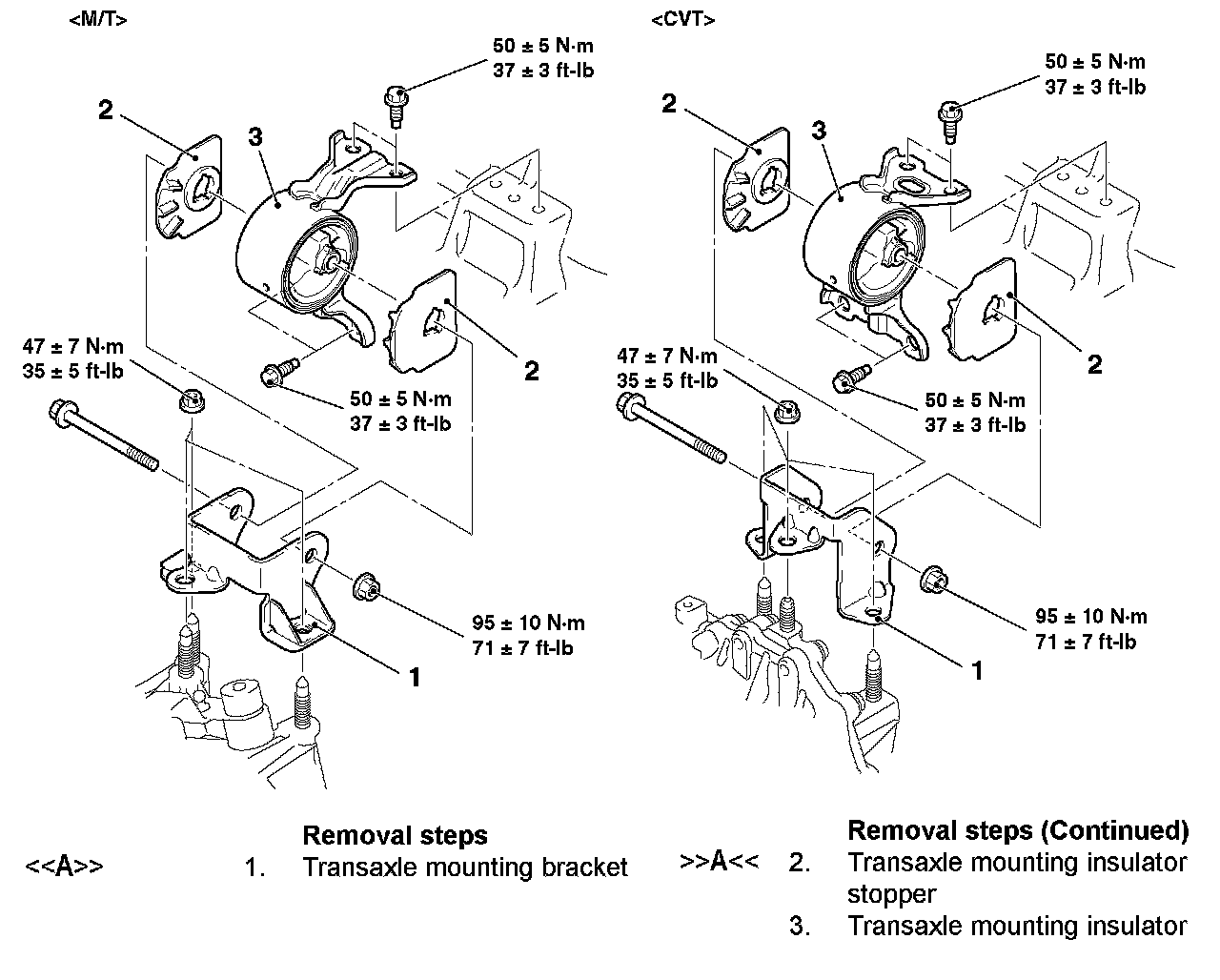 <M/T>

50 ± 5 N·m
37 ± 3 ft-lb

2

3

2

47 ± 7 N·m
35 ± 5 ft-lb

50 ± 5 N·m
37 ± 3 ft-lb

95 ± 10 N·m
71 ± 7 ft-lb

1

<CVT>

50 ± 5 N·m
37 ± 3 ft-lb

2

3

2

47 ± 7 N·m
35 ± 5 ft-lb

50 ± 5 N·m
37 ± 3 ft-lb

95 ± 10 N·m
71 ± 7 ft-lb

1

Removal steps

<<A>> 1. Transaxle mounting bracket

Removal steps (Continued)

>>A<< 2. Transaxle mounting insulator stopper

3. Transaxle mounting insulator