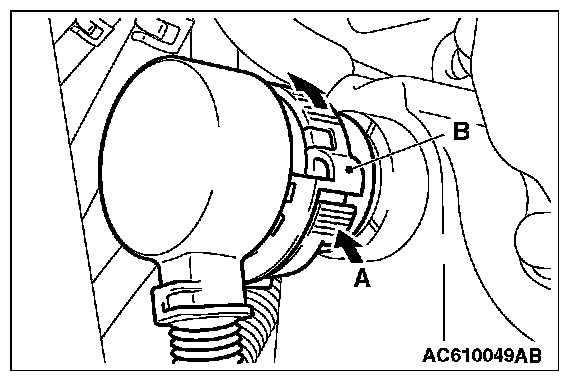 B

A

AC610049AB