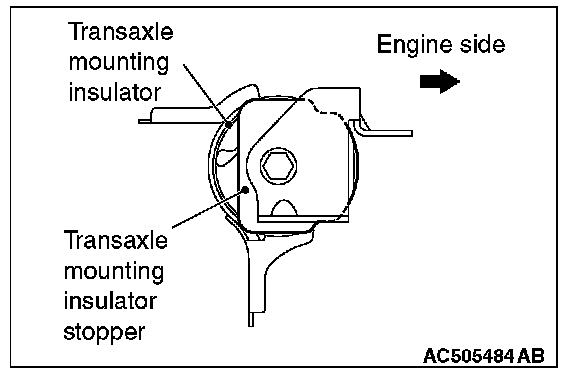 Transaxle mounting insulator

Engine side

Transaxle mounting insulator stopper

AC505484 AB