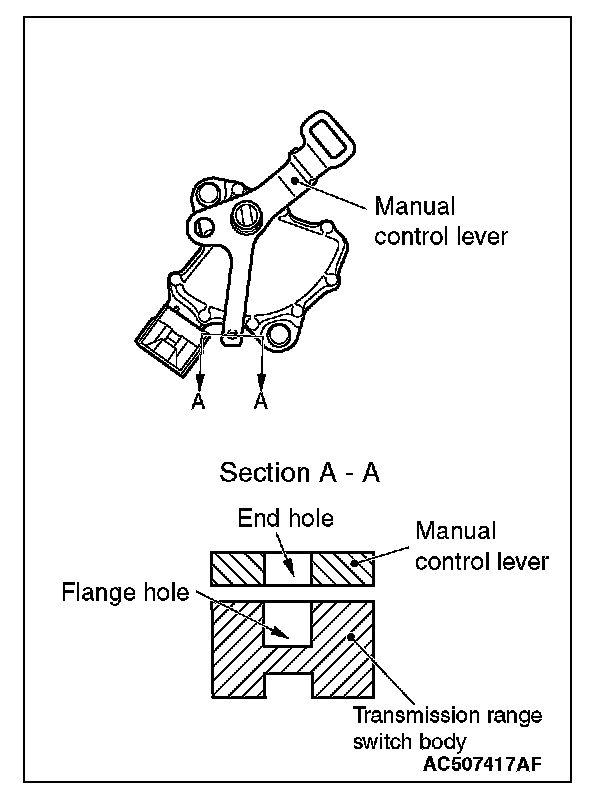 Manual control lever

A A

Section A - A

End hole

Manual control lever

Flange hole

Transmission range switch body

AC507417AF