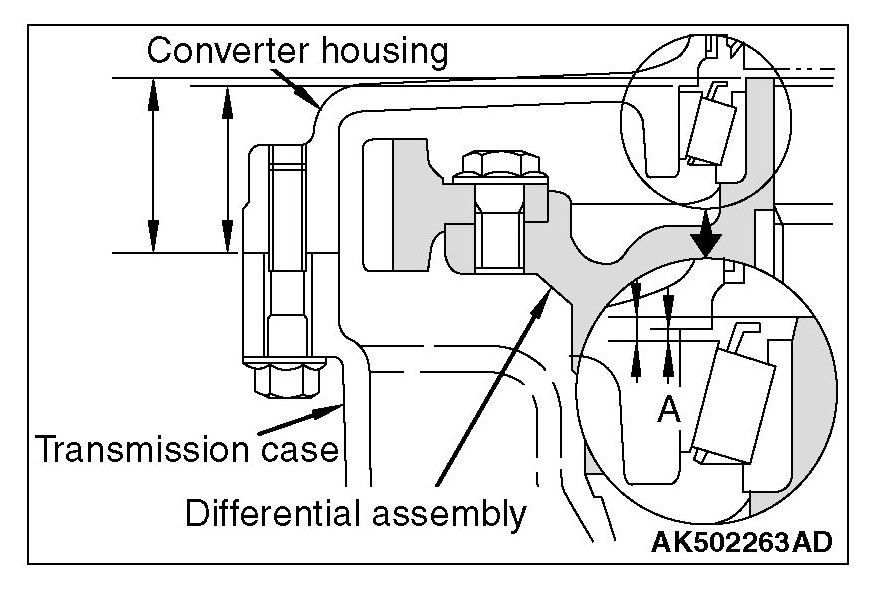 Converter housing

A

Transmission case

Differential assembly

AK502263AD