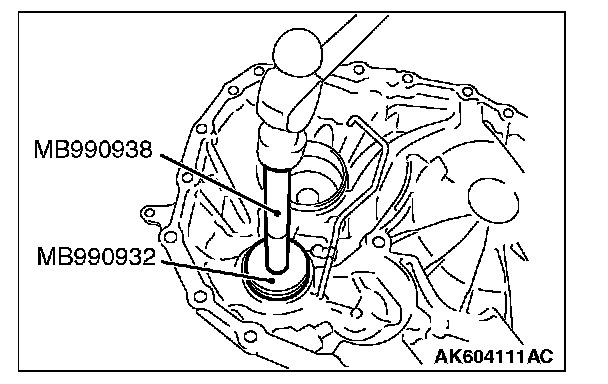 MB990938
MB990932
AK604111AC