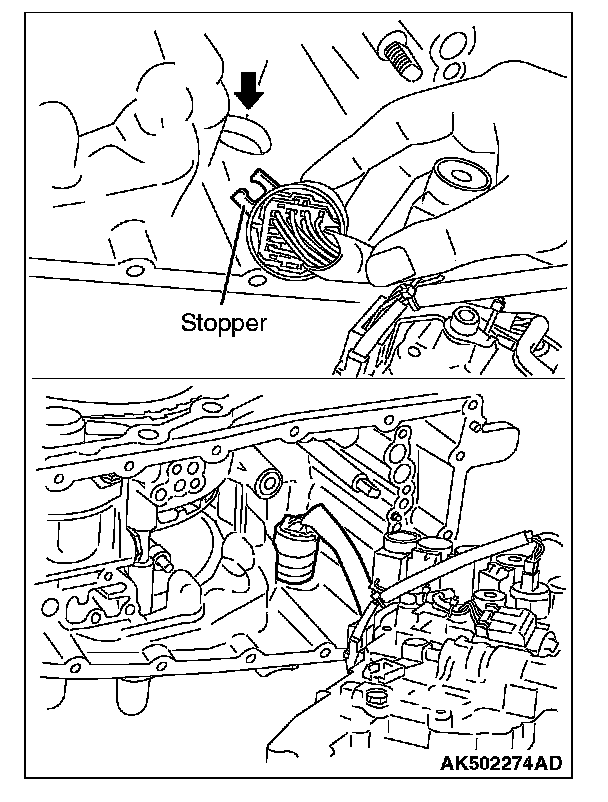 Stopper

AK502274AD