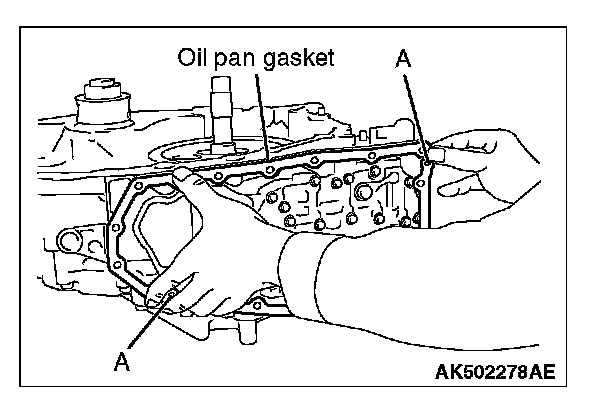 Oil pan gasket

A

A

AK502278AE