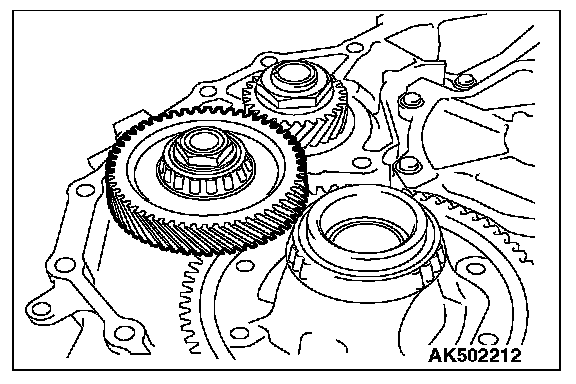 AK502212