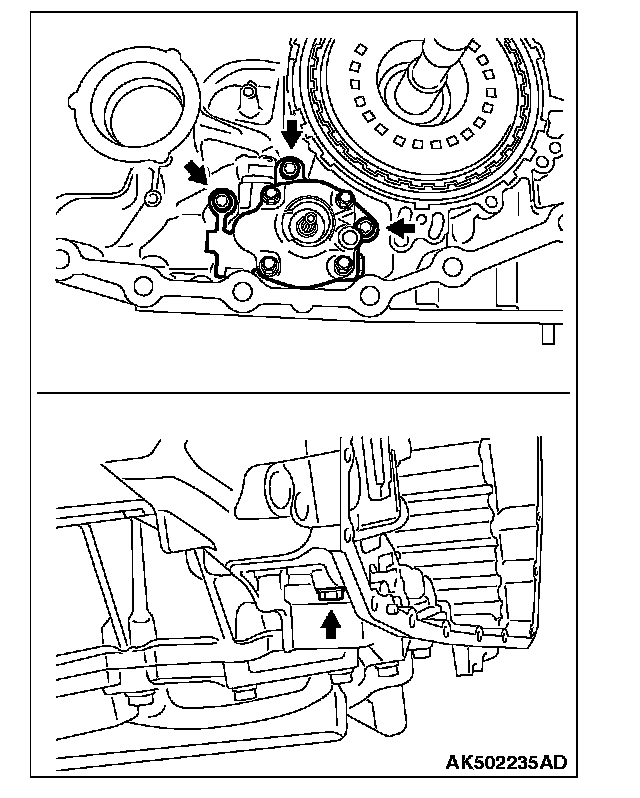 AK502235AD