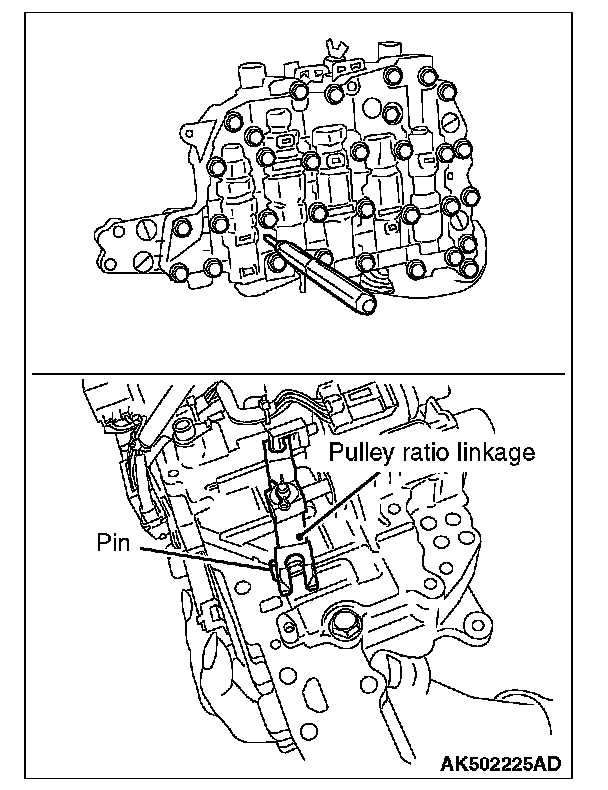 Pulley ratio linkage

Pin

AK502225AD