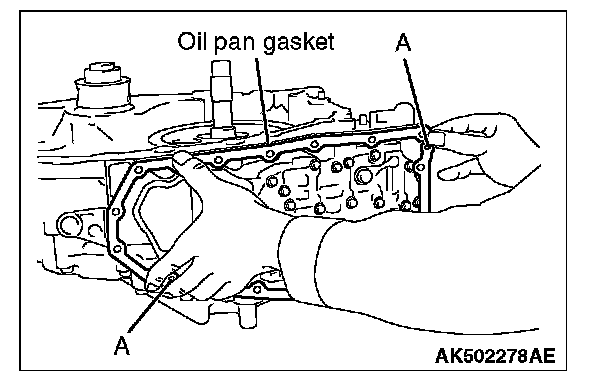 Oil pan gasket

A

A

AK502278AE