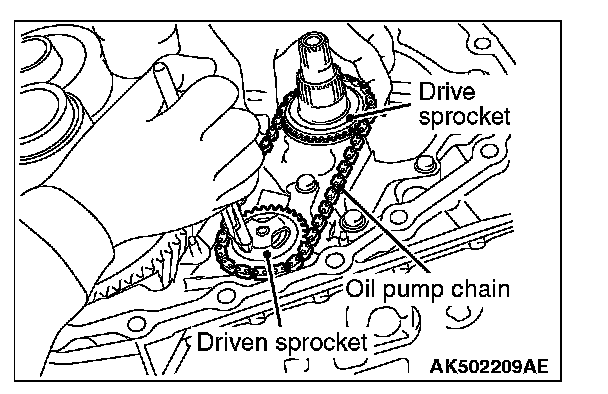 Drive sprocket
Oil pump chain
Driven sprocket
AK502209AE