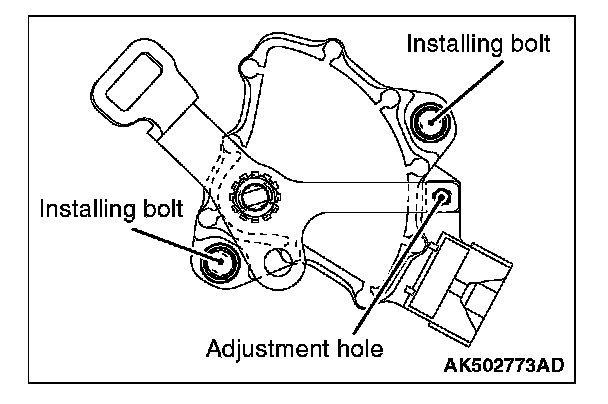 Installing bolt
Installing bolt
Adjustment hole
AK502773AD